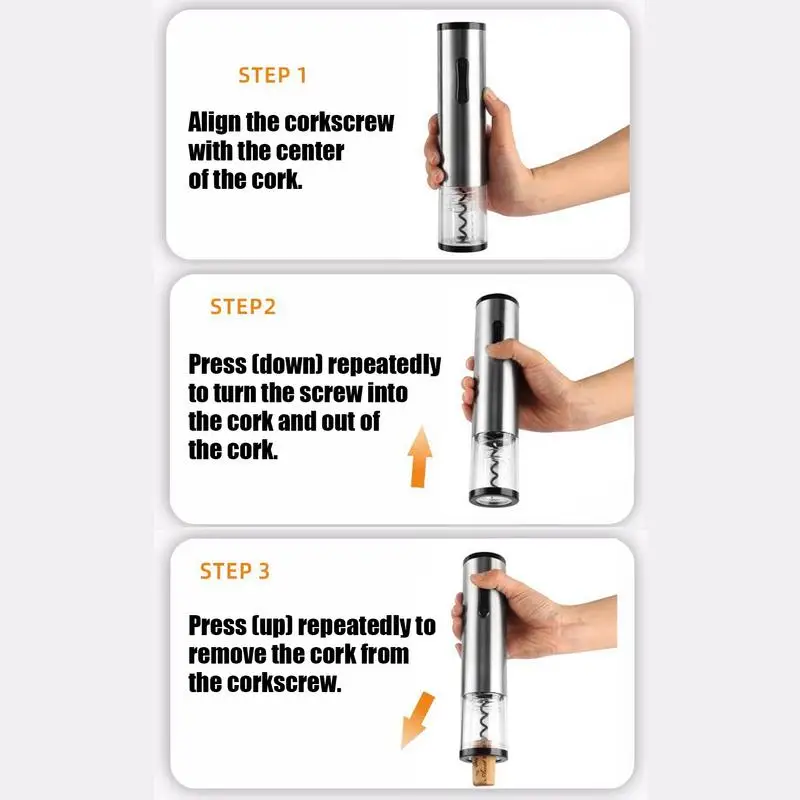 STEP 1

Align the corkscrew with the center of the cork.

STEP2

Press (down) repeatedly to turn the screw into the cork and out of the cork.

STEP 3

Press (up) repeatedly to remove the cork from the corkscrew.