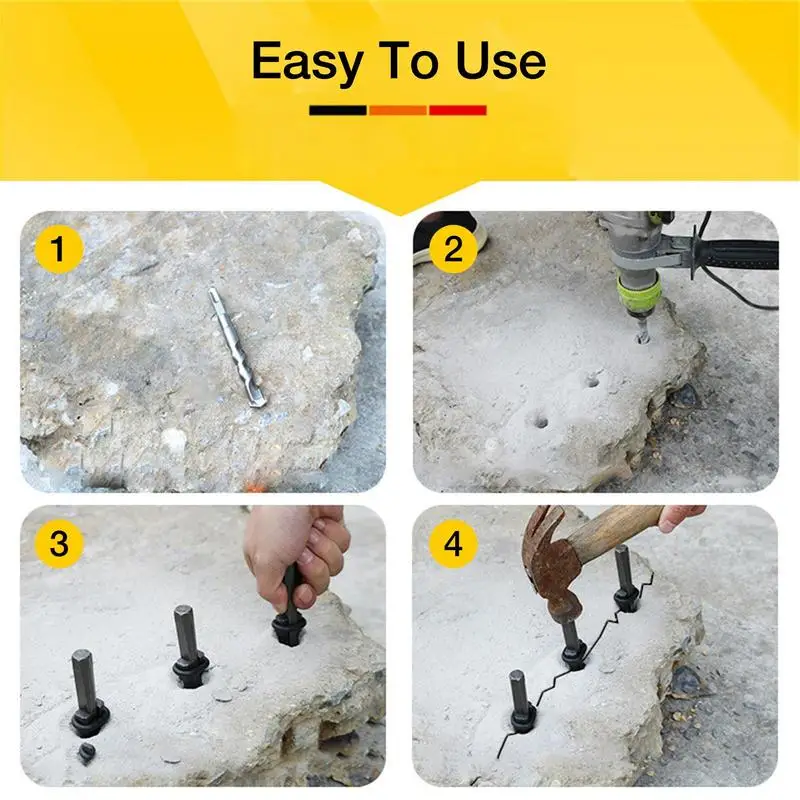 Easy To Use

1

2

3

4