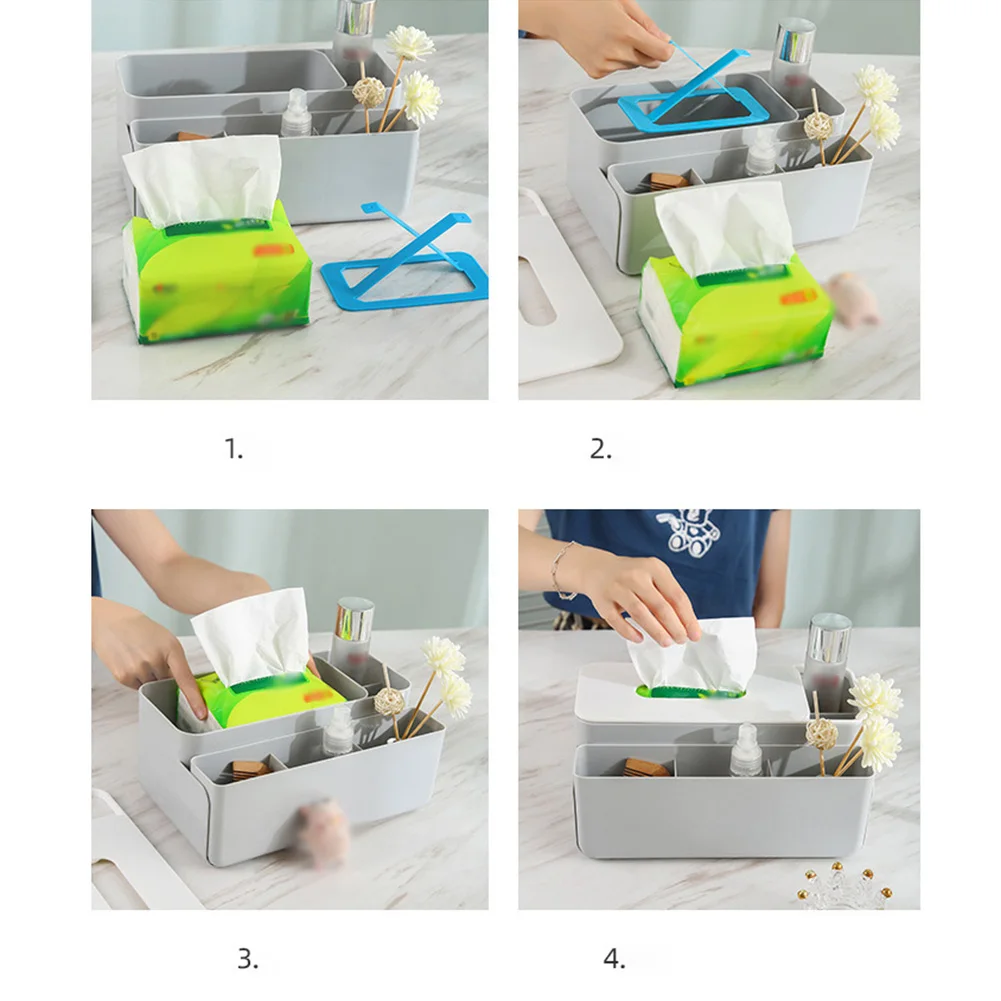 1.

2.

3.

4.