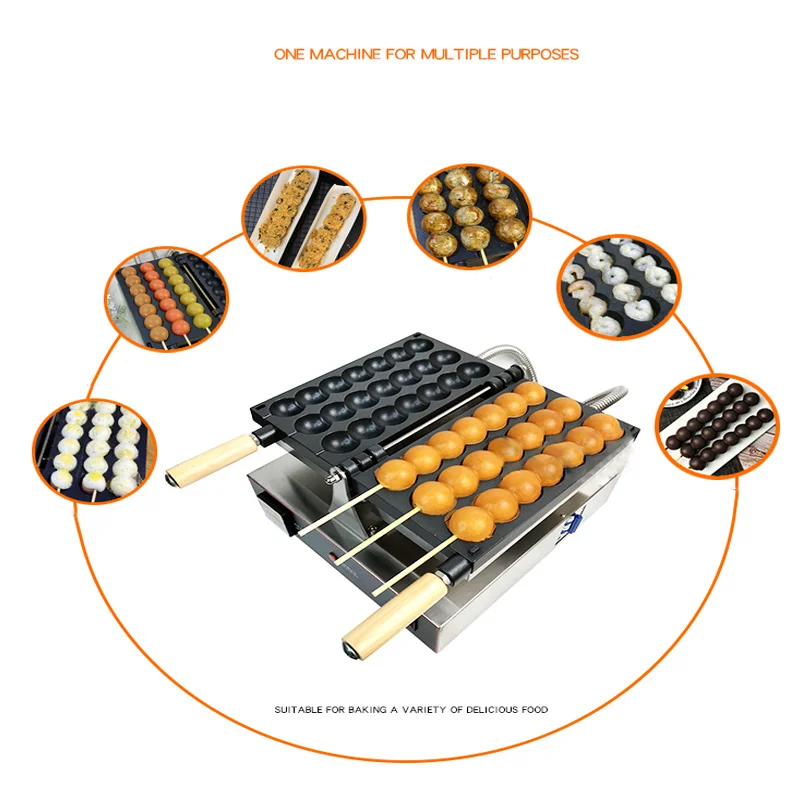 ONE MACHINE FOR MULTIPLE PURPOSES

SUITABLE FOR BAKING A VARIETY OF DELICIOUS FOOD