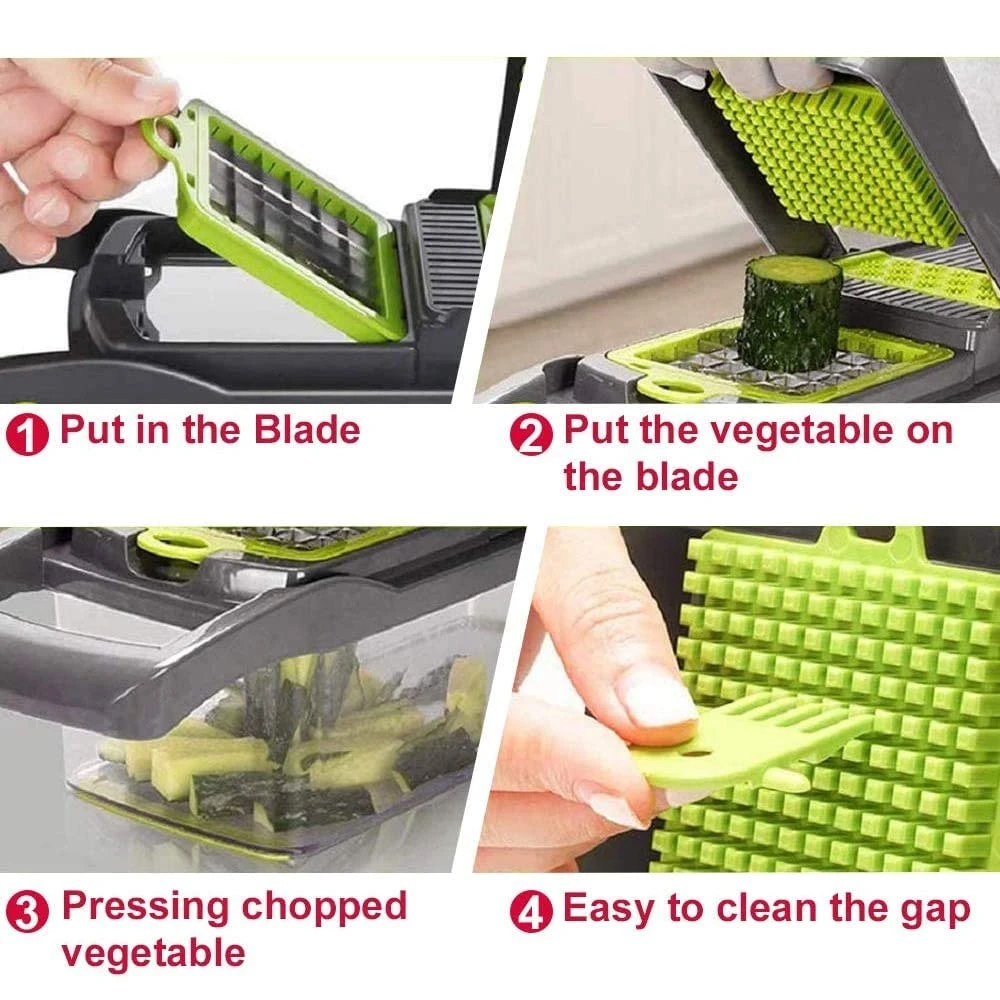 1 Put in the Blade

2 Put the vegetable on the blade

3 Pressing chopped vegetable

4 Easy to clean the gap