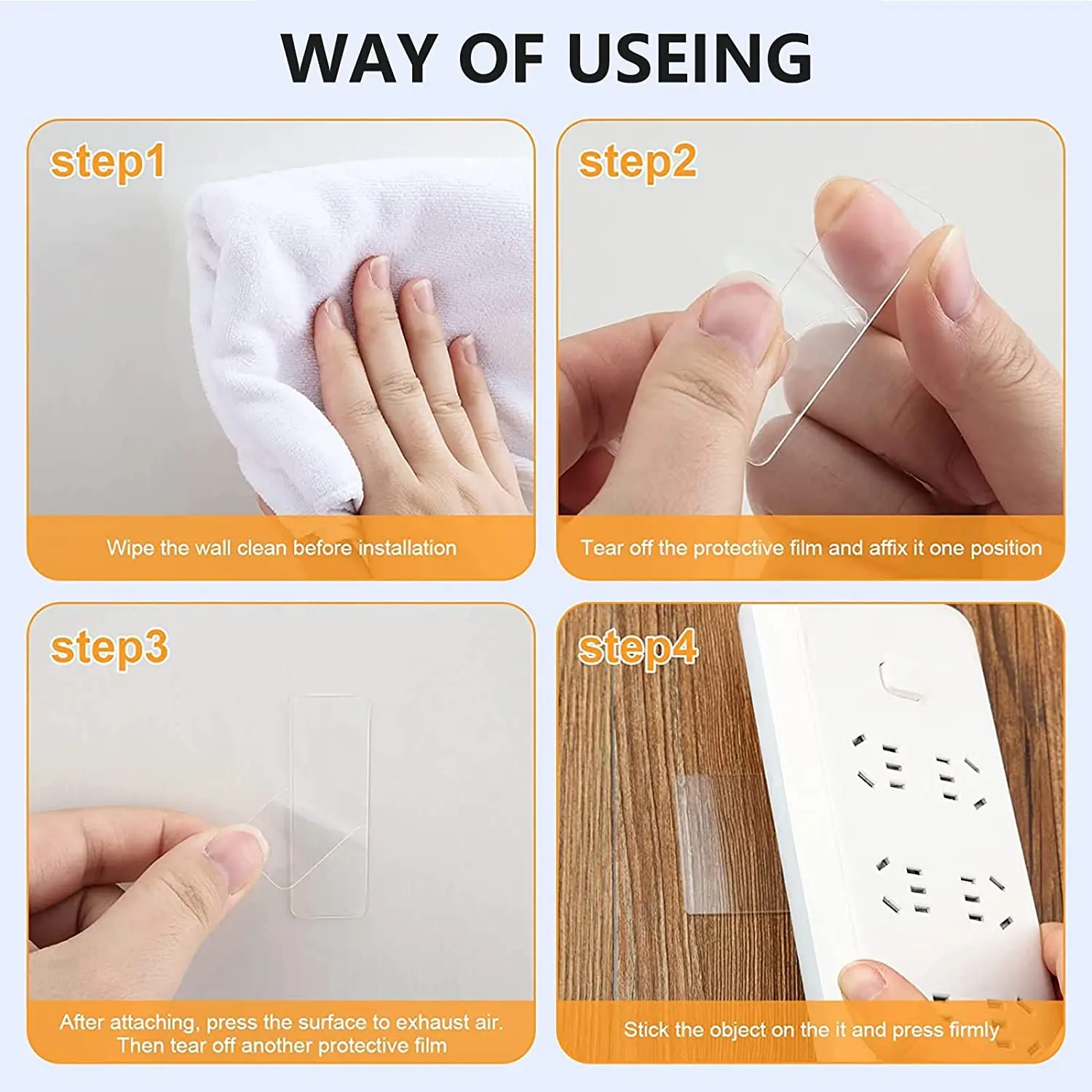 WAY OF USEING

step1

Wipe the wall clean before installation

step2

Tear off the protective film and affix it one position

step3

After attaching, press the surface to exhaust air. Then tear off another protective film

step4

Stick the object on the it and press firmly