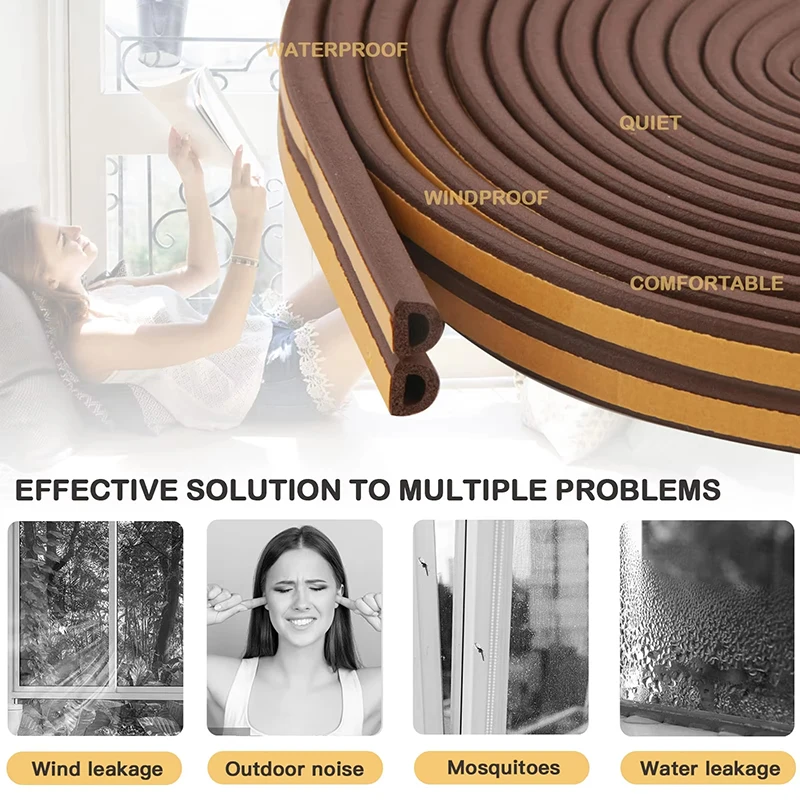 WATERPROOF

QUIET

WINDPROOF

COMFORTABLE

EFFECTIVE SOLUTION TO MULTIPLE PROBLEMS

Wind leakage

Outdoor noise

Mosquitoes

Water leakage