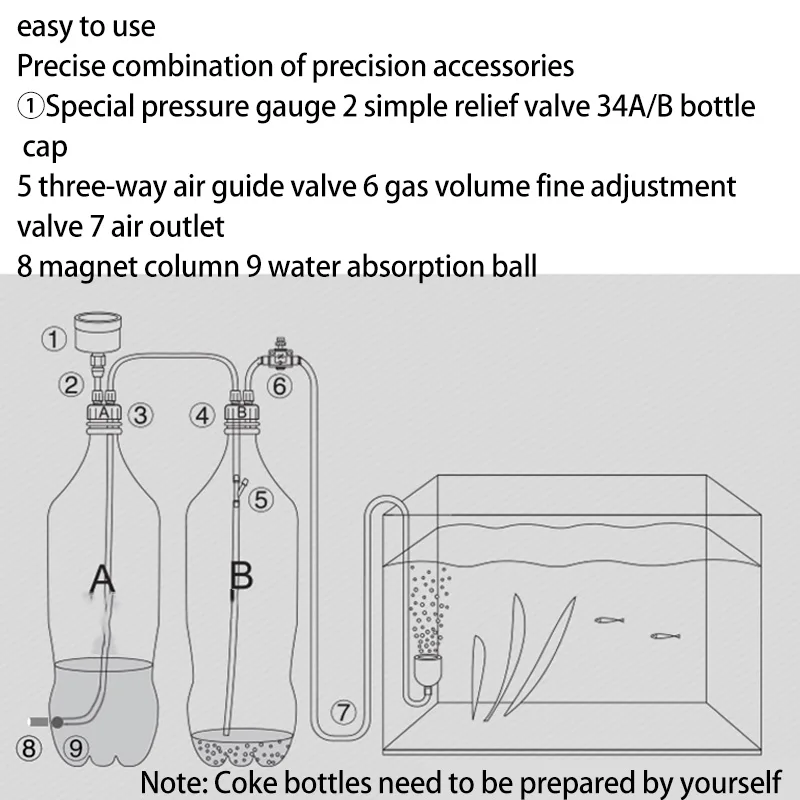 easy to use
Precise combination of precision accessories
①Special pressure gauge 2 simple relief valve 34A/B bottle cap
5 three-way air guide valve 6 gas volume fine adjustment valve 7 air outlet
8 magnet column 9 water absorption ball

①
②
A
③
④
B
⑥
⑤
A
B
⑦
⑧
⑨
Note: Coke bottles need to be prepared by yourself