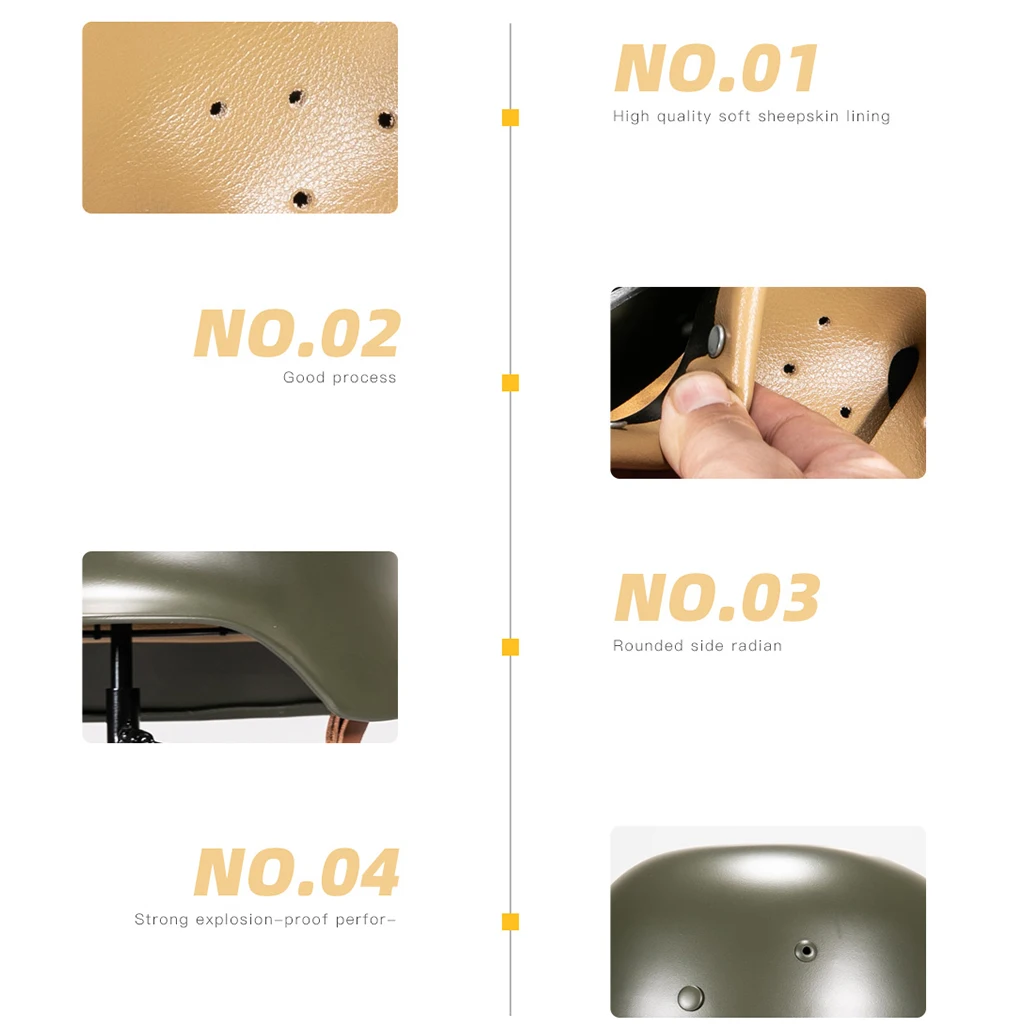 NO.01
High quality soft sheepskin lining

NO.02
Good process

NO.03
Rounded side radian

NO.04
Strong explosion-proof perfor-