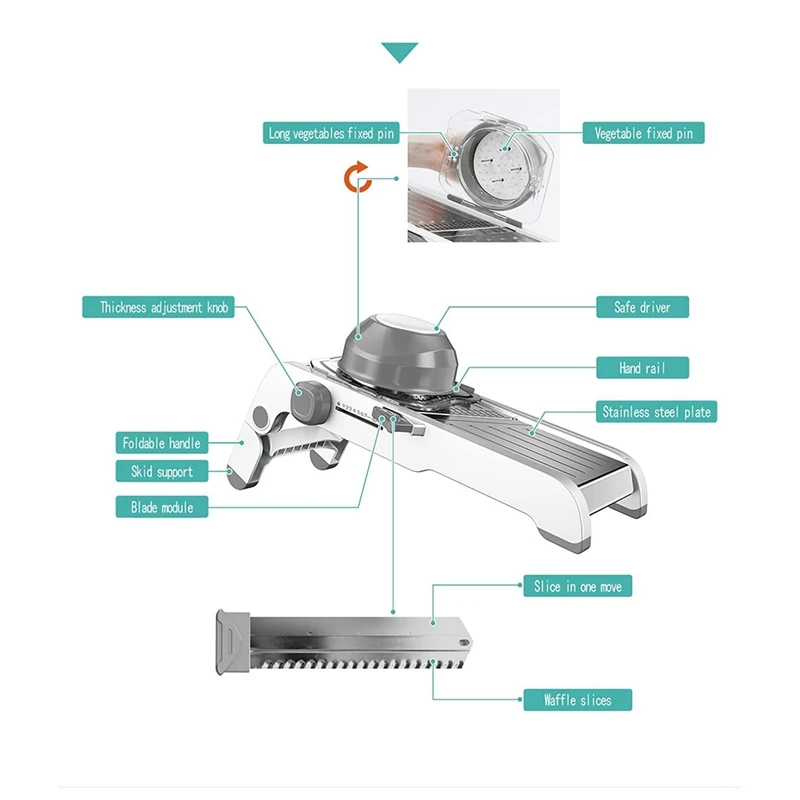 Long vegetables fixed pin

Vegetable fixed pin

Thickness adjustment knob

Safe driver

Hand rail

Stainless steel plate

Foldable handle

Skid support

Blade module

Slice in one move

Waffle slices