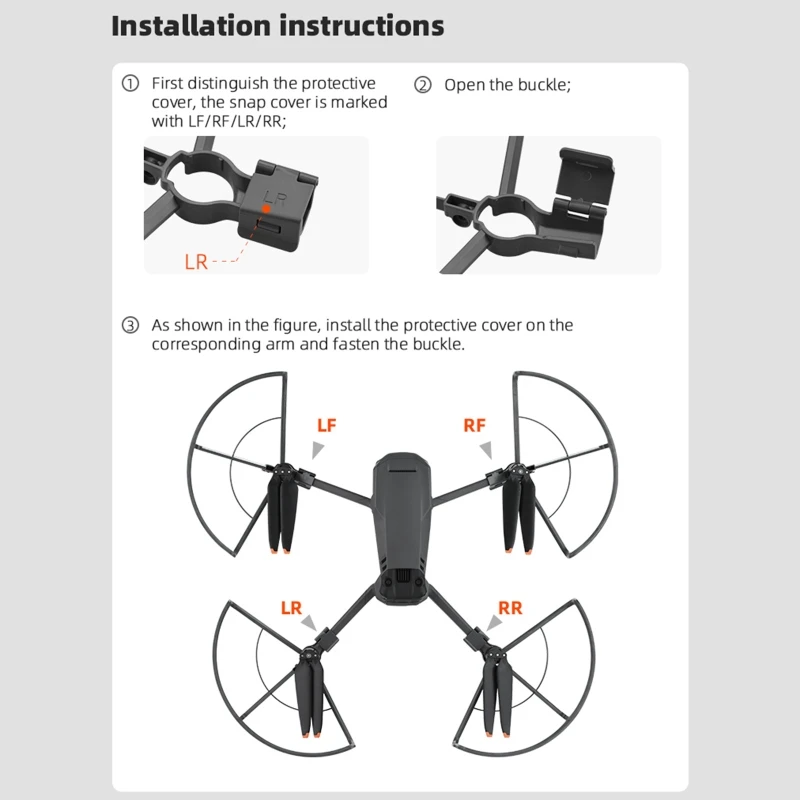 Installation instructions

① First distinguish the protective cover, the snap cover is marked with LF/RF/LR/RR;

LR

LR

② Open the buckle;

③ As shown in the figure, install the protective cover on the corresponding arm and fasten the buckle.

LF

RF

LR

RR