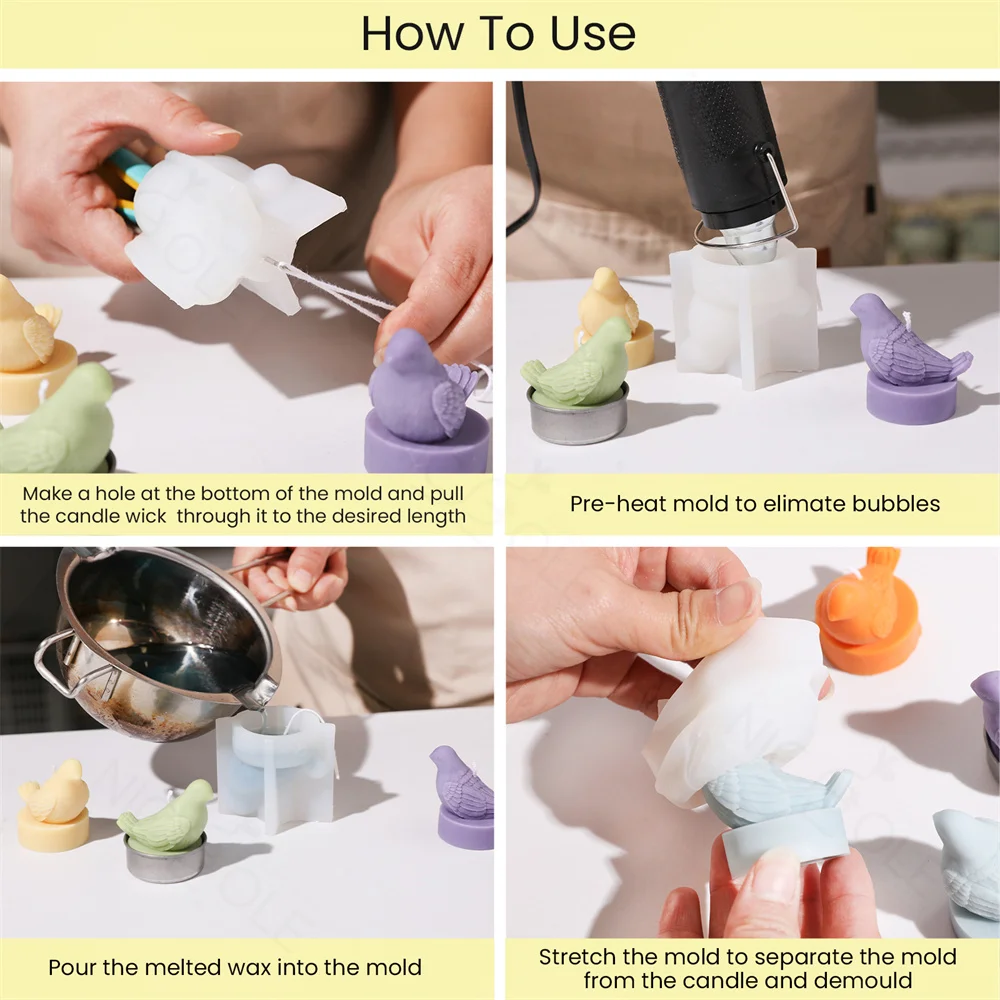 How To Use

Make a hole at the bottom of the mold and pull the candle wick through it to the desired length

Pre-heat mold to elimate bubbles

Pour the melted wax into the mold

Stretch the mold to separate the mold from the candle and demould