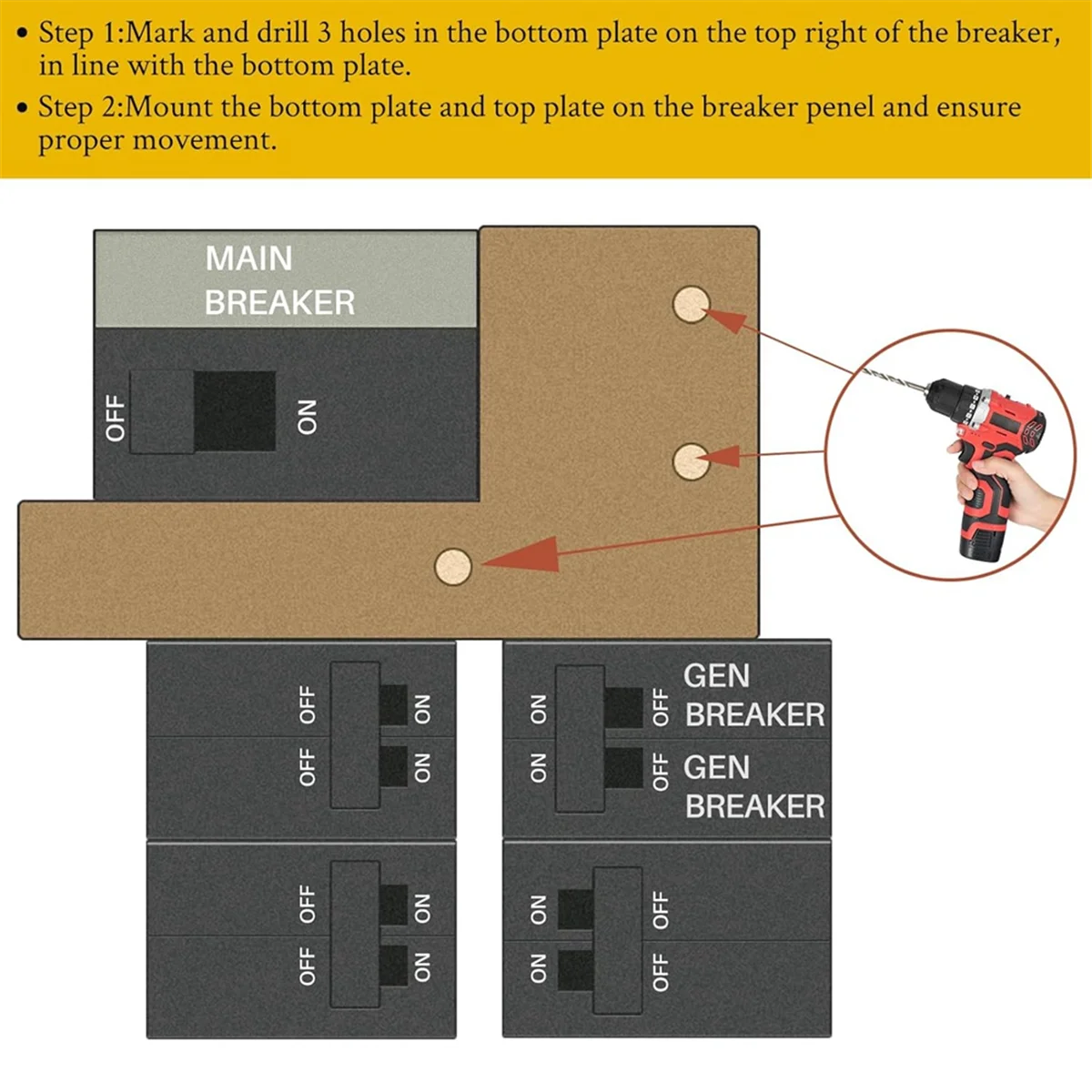 • Step 1:Mark and drill 3 holes in the bottom plate on the top right of the breaker, in line with the bottom plate.

• Step 2:Mount the bottom plate and top plate on the breaker penel and ensure proper movement.

MAIN BREAKER

OFF ON

OFF ON
OFF ON

ON OFF GEN BREAKER
ON OFF GEN BREAKER

OFF ON
OFF ON

ON OFF
ON OFF