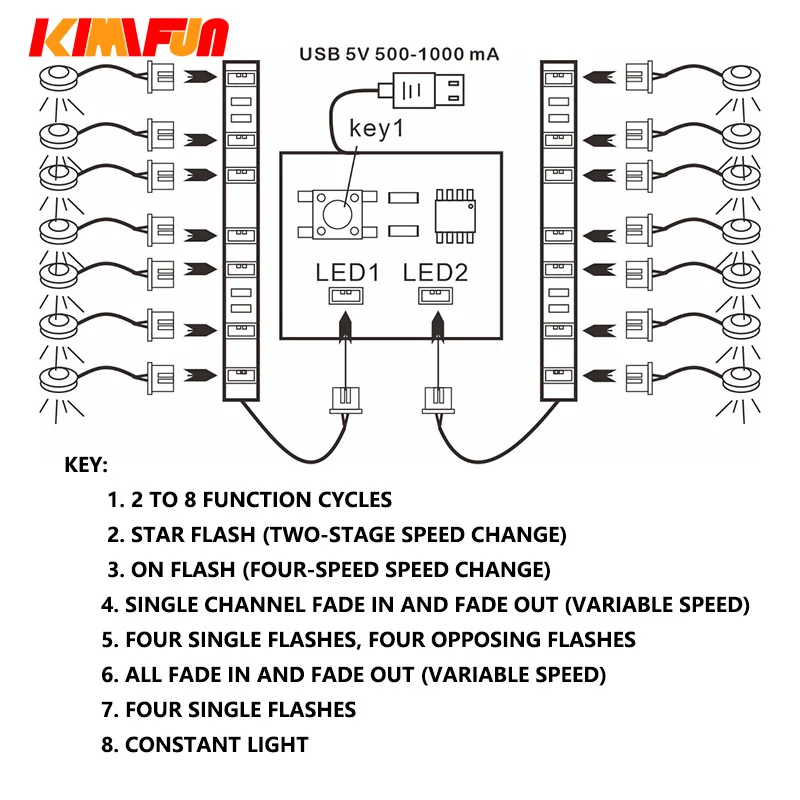 KIMFUN

USB 5V 500-1000 mA

key1

LED1 LED2

KEY:

1. 2 TO 8 FUNCTION CYCLES

2. STAR FLASH (TWO-STAGE SPEED CHANGE)

3. ON FLASH (FOUR-SPEED SPEED CHANGE)

4. SINGLE CHANNEL FADE IN AND FADE OUT (VARIABLE SPEED)

5. FOUR SINGLE FLASHES, FOUR OPPOSING FLASHES

6. ALL FADE IN AND FADE OUT (VARIABLE SPEED)

7. FOUR SINGLE FLASHES

8. CONSTANT LIGHT