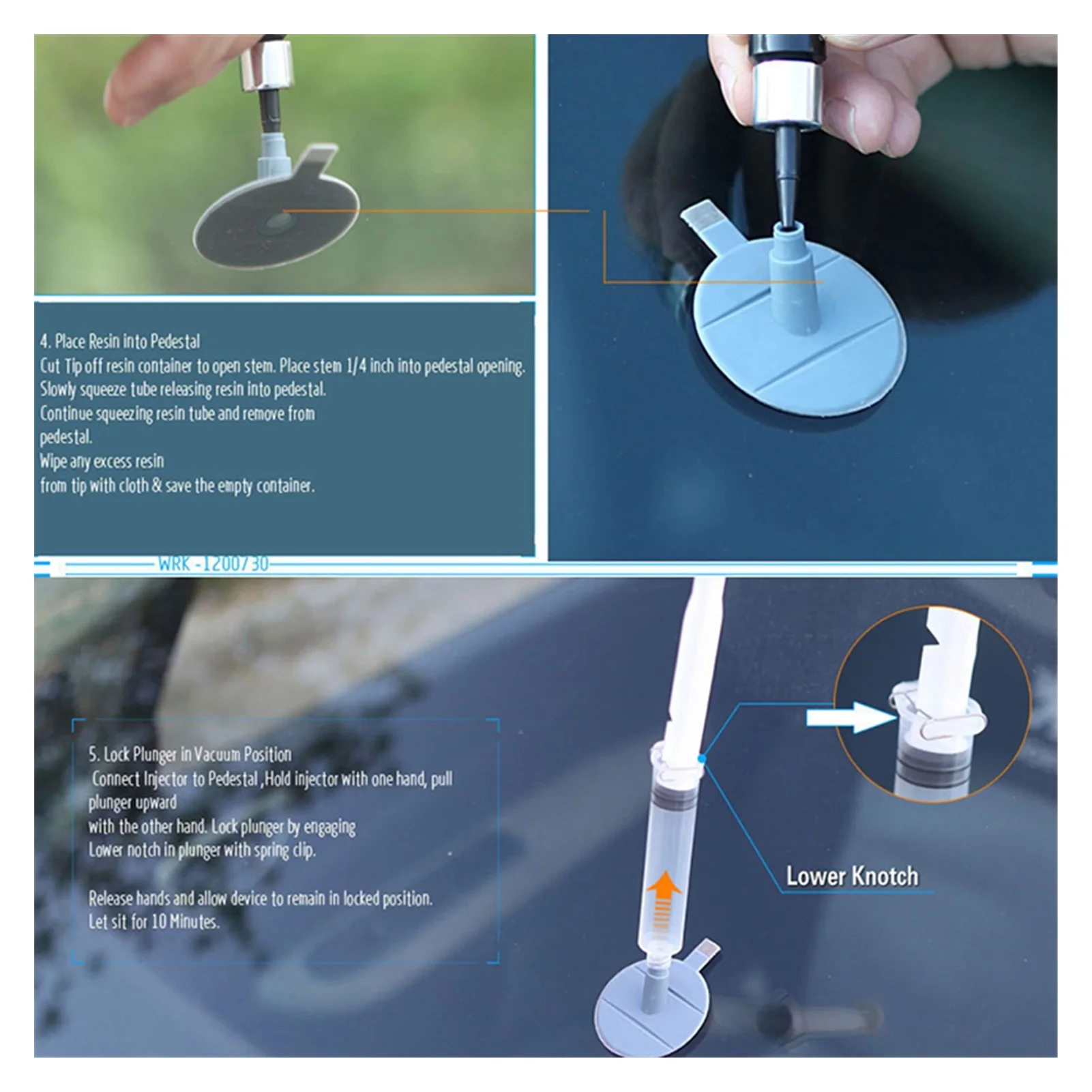 4. Place Resin into Pedestal
Cut Tip off resin container to open stem. Place stem 1/4 inch into pedestal opening.
Slowly squeeze tube releasing resin into pedestal.
Continue squeezing resin tube and remove from pedestal.
Wipe any excess resin from tip with cloth & save the empty container.

WRK -1200730

5. Lock Plunger in Vacuum Position
Connect Injector to Pedestal ,Hold injector with one hand, pull plunger upward with the other hand. Lock plunger by engaging Lower notch in plunger with spring clip.

Release hands and allow device to remain in locked position.
Let sit for 10 Minutes.

Lower Knotch