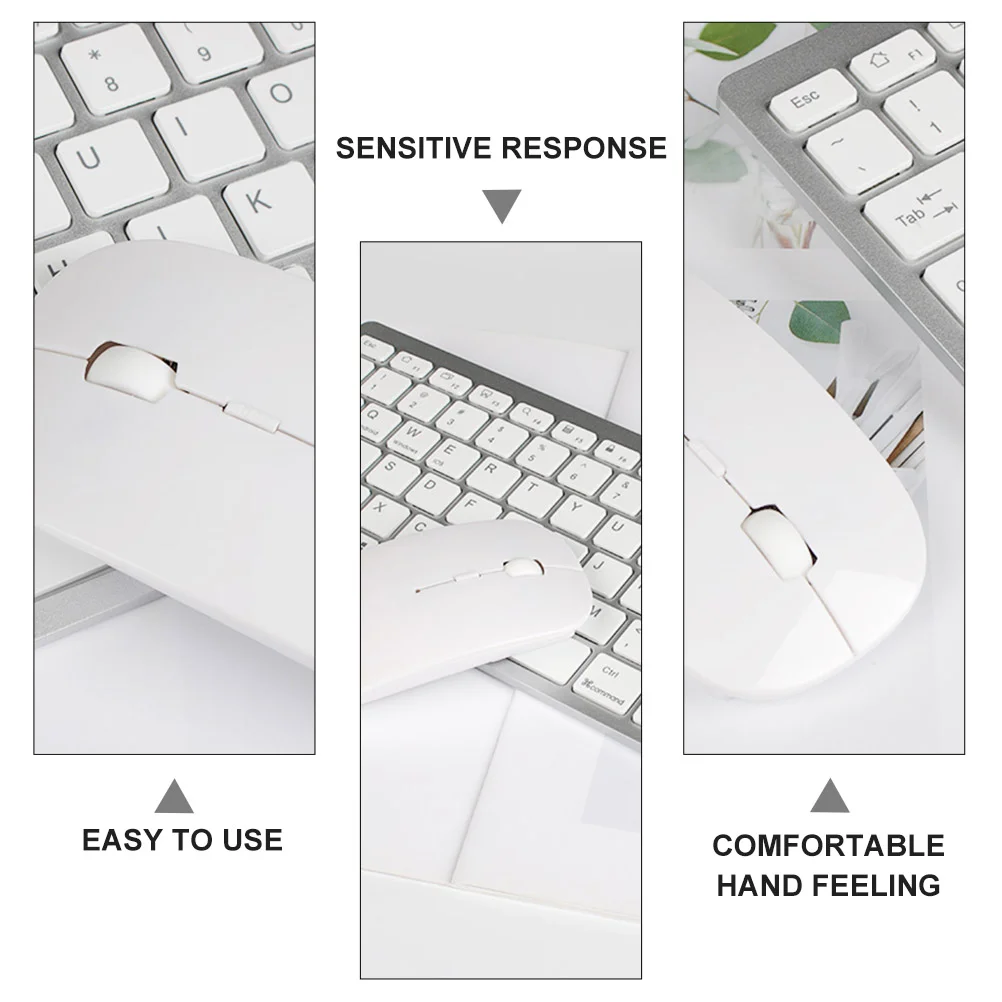 SENSITIVE RESPONSE

EASY TO USE

COMFORTABLE HAND FEELING