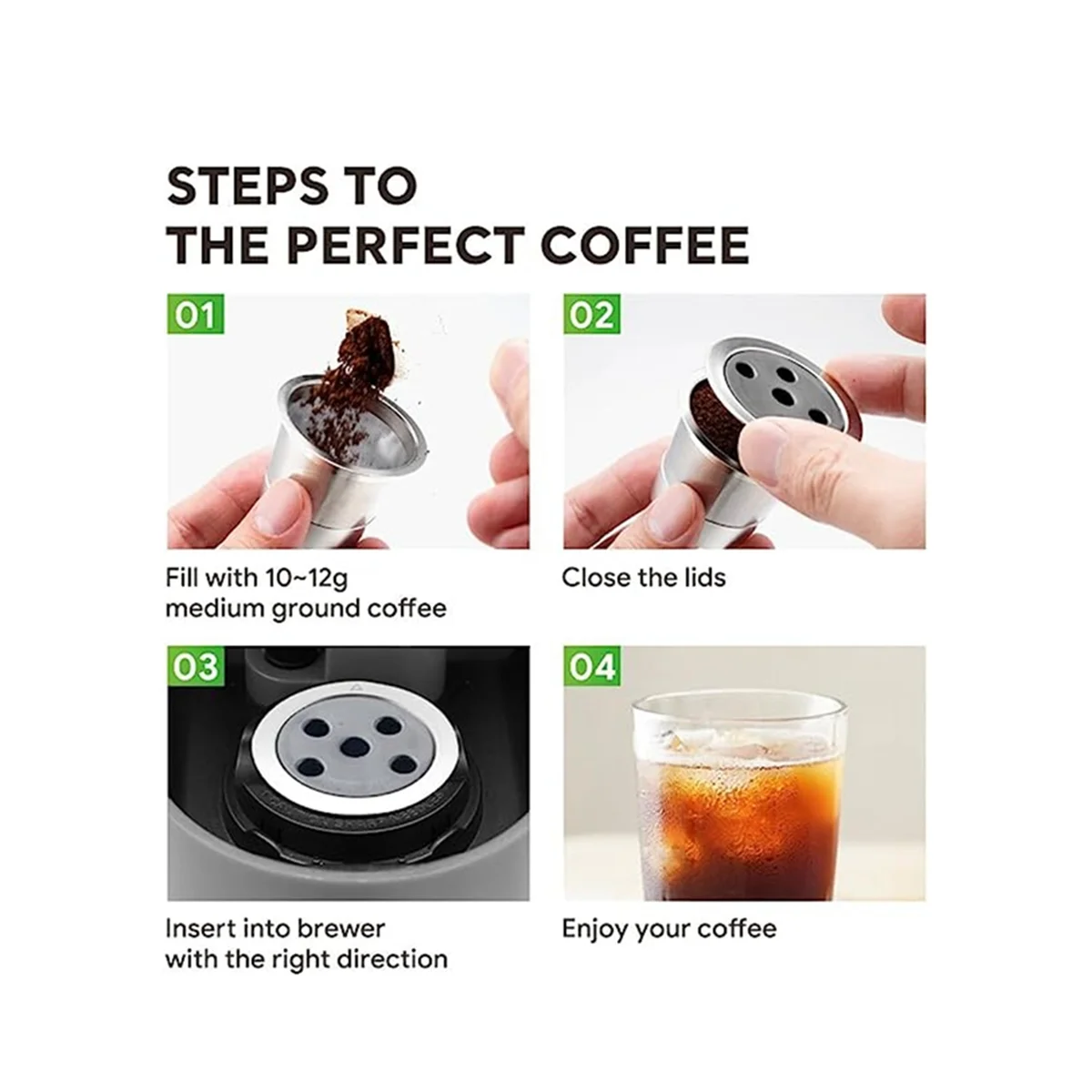 STEPS TO
THE PERFECT COFFEE

01

Fill with 10~12g medium ground coffee

02

Close the lids

03

Insert into brewer with the right direction

04

Enjoy your coffee