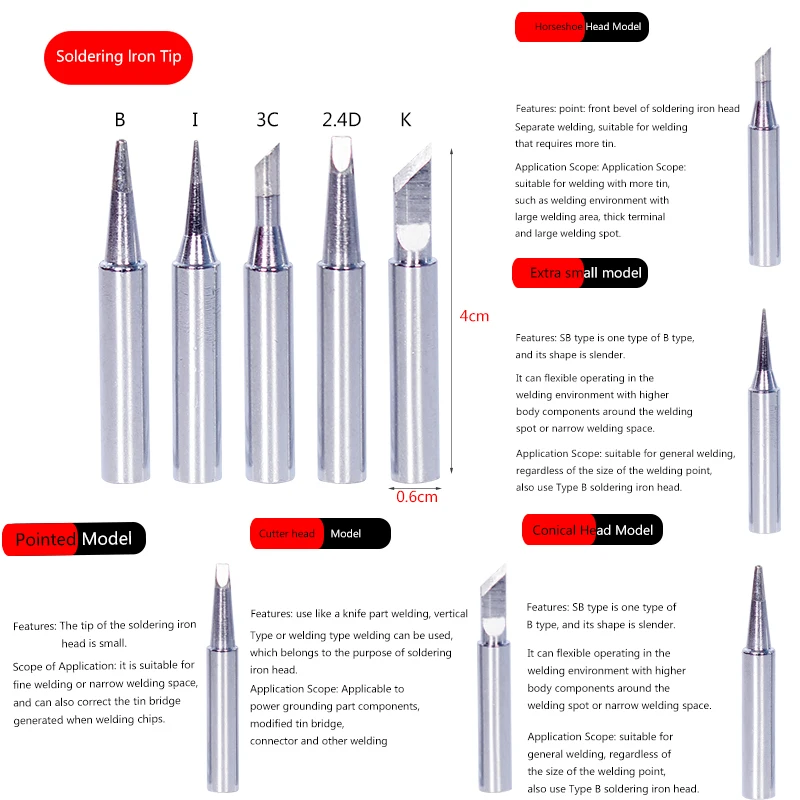 Soldering Iron Tip

B I 3C 2.4D K

4cm

0.6cm

Horseshoe Head Model

Features: point: front bevel of soldering iron head Separate welding, suitable for welding that requires more tin.

Application Scope: Application Scope: suitable for welding with more tin, such as welding environment with large welding area, thick terminal and large welding spot.

Extra small model

Features: SB type is one type of B type, and its shape is slender.

It can flexible operating in the welding environment with higher body components around the welding spot or narrow welding space.

Application Scope: suitable for general welding, regardless of the size of the welding point, also use Type B soldering iron head.

Pointed Model

Features: The tip of the soldering iron head is small.

Scope of Application: it is suitable for fine welding or narrow welding space, and can also correct the tin bridge generated when welding chips.

Cutter head Model

Features: use like a knife part welding, vertical Type or welding type welding can be used, which belongs to the purpose of soldering iron head.

Application Scope: Applicable to power grounding part components, modified tin bridge, connector and other welding

Conical Head Model

Features: SB type is one type of B type, and its shape is slender.

It can flexible operating in the welding environment with higher body components around the welding spot or narrow welding space.

Application Scope: suitable for general welding, regardless of the size of the welding point, also use Type B soldering iron head.