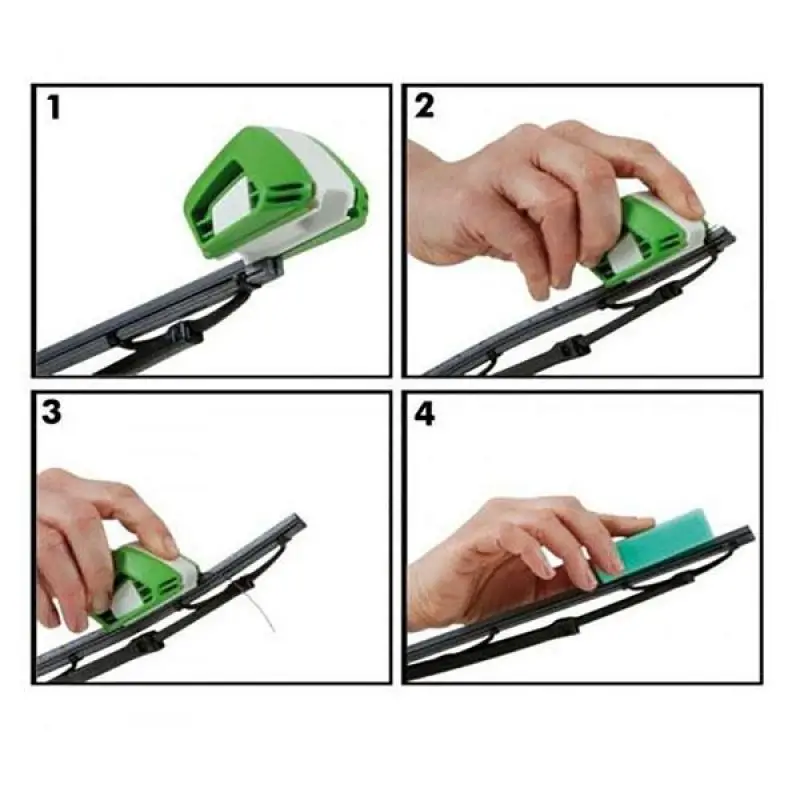 1

2

3

4