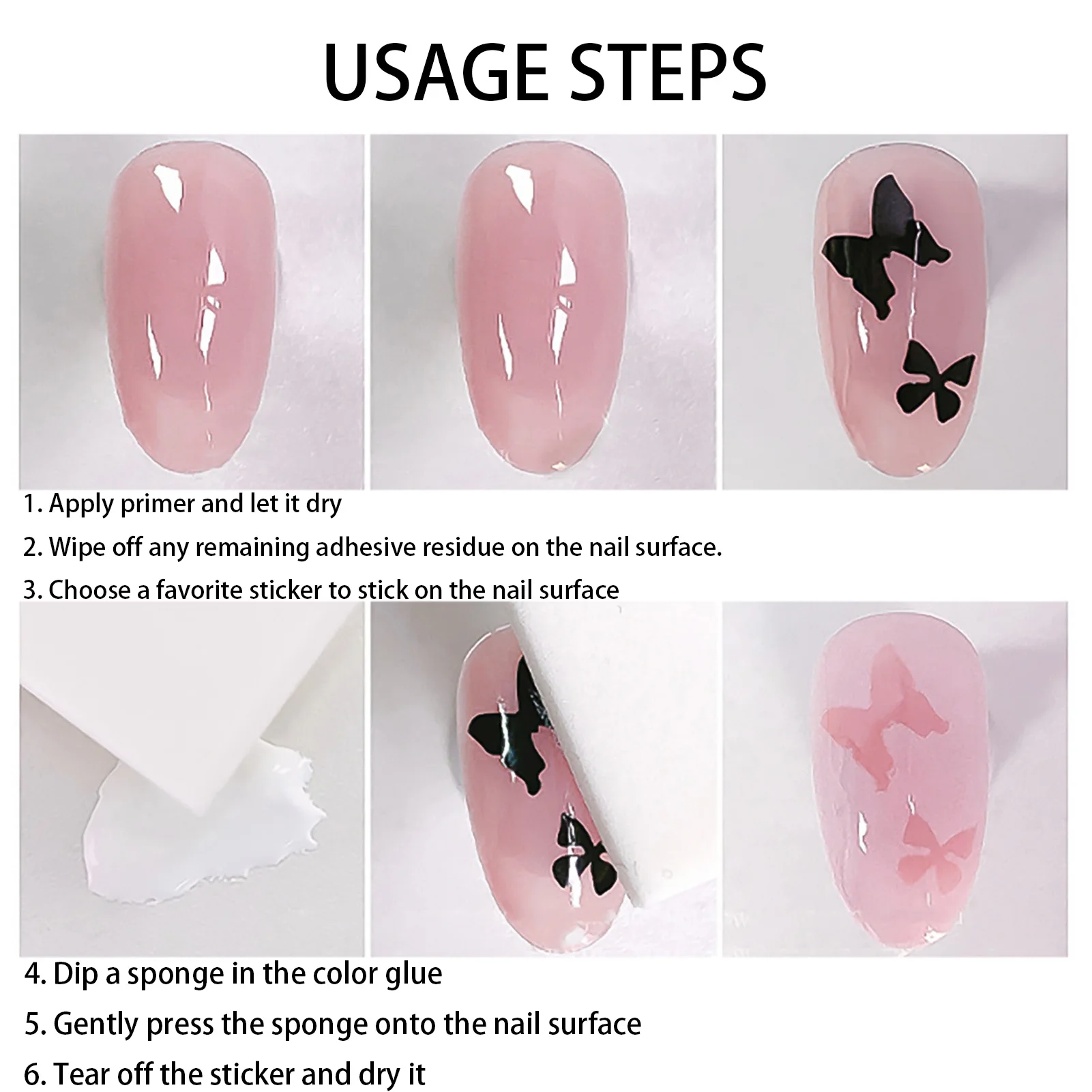 USAGE STEPS

1. Apply primer and let it dry
2. Wipe off any remaining adhesive residue on the nail surface.
3. Choose a favorite sticker to stick on the nail surface

4. Dip a sponge in the color glue
5. Gently press the sponge onto the nail surface
6. Tear off the sticker and dry it