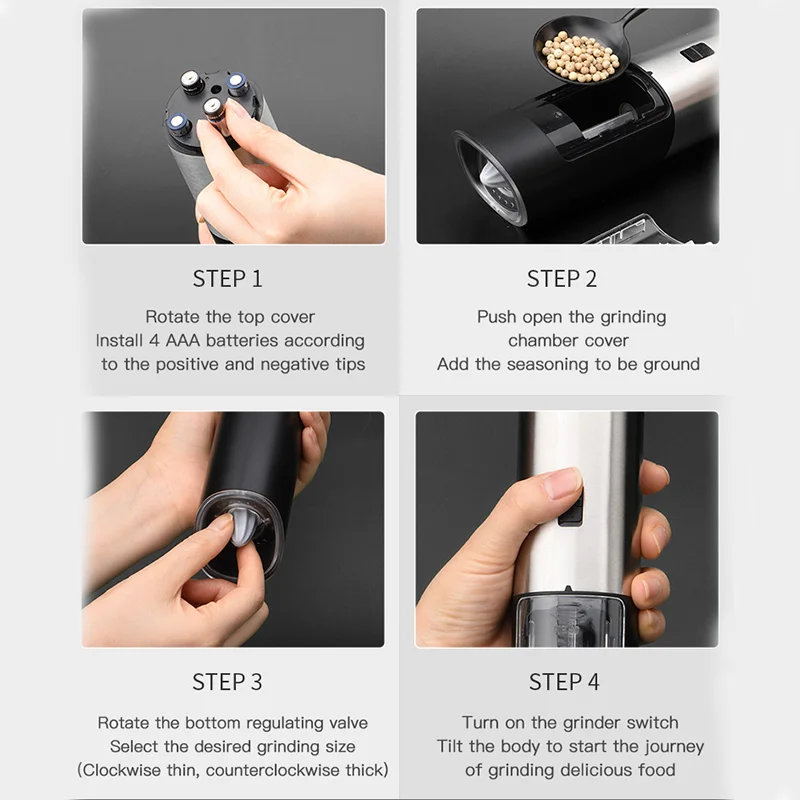 STEP 1

Rotate the top cover
Install 4 AAA batteries according to the positive and negative tips

STEP 2

Push open the grinding chamber cover
Add the seasoning to be ground

STEP 3

Rotate the bottom regulating valve
Select the desired grinding size
(Clockwise thin, counterclockwise thick)

STEP 4

Turn on the grinder switch
Tilt the body to start the journey of grinding delicious food