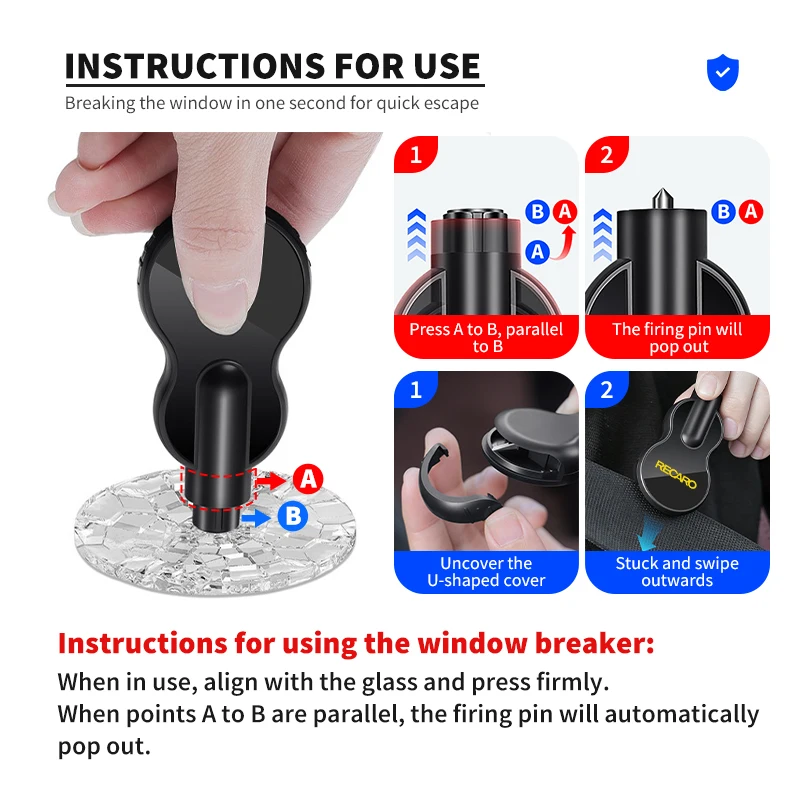 INSTRUCTIONS FOR USE

Breaking the window in one second for quick escape

A

B

1

B A

A

Press A to B, parallel to B

2

B A

The firing pin will pop out

1

Uncover the U-shaped cover

2

RECARO

Stuck and swipe outwards

Instructions for using the window breaker:

When in use, align with the glass and press firmly.
When points A to B are parallel, the firing pin will automatically pop out.