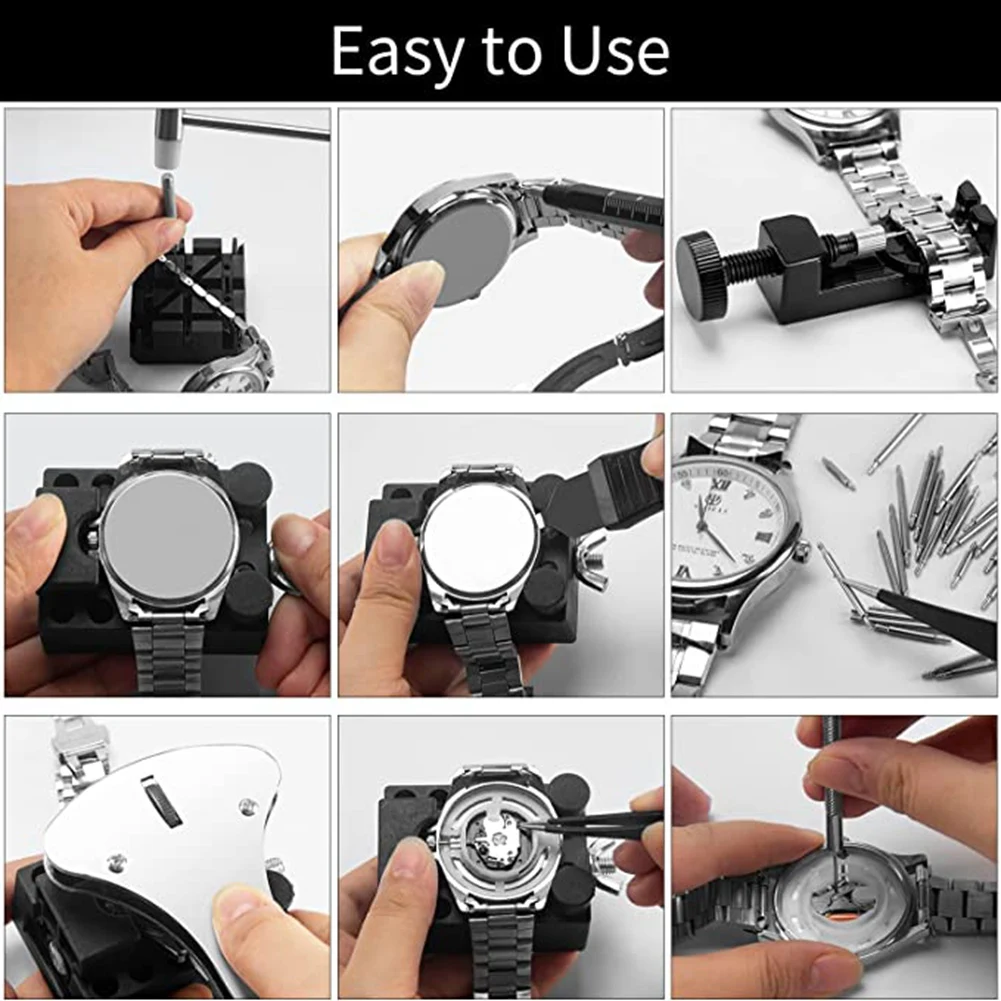 Easy to Use