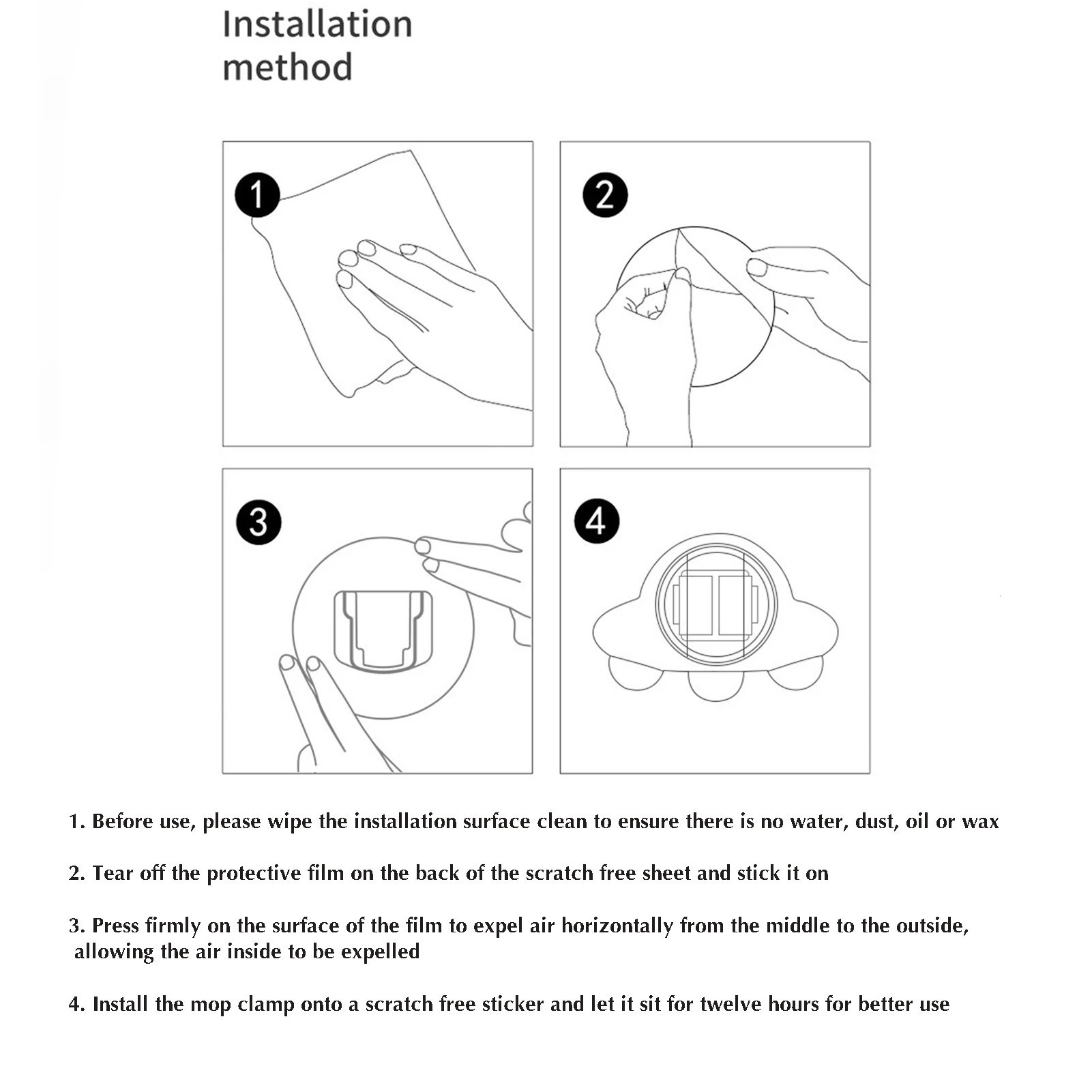 Installation method

1

2

3

4

1. Before use, please wipe the installation surface clean to ensure there is no water, dust, oil or wax

2. Tear off the protective film on the back of the scratch free sheet and stick it on

3. Press firmly on the surface of the film to expel air horizontally from the middle to the outside, allowing the air inside to be expelled

4. Install the mop clamp onto a scratch free sticker and let it sit for twelve hours for better use