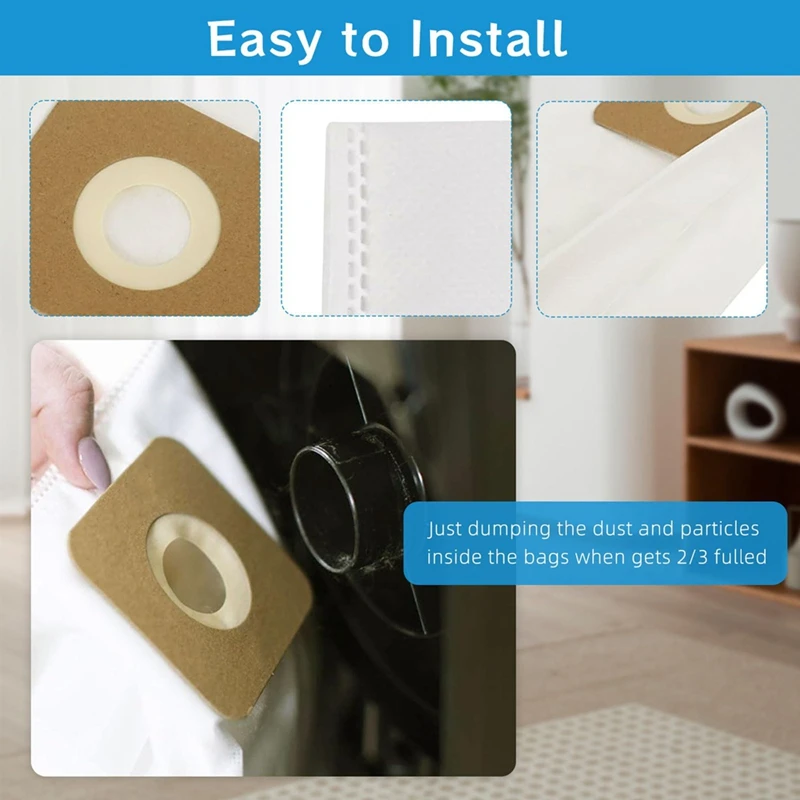 Easy to Install

Just dumping the dust and particles inside the bags when gets 2/3 fulled