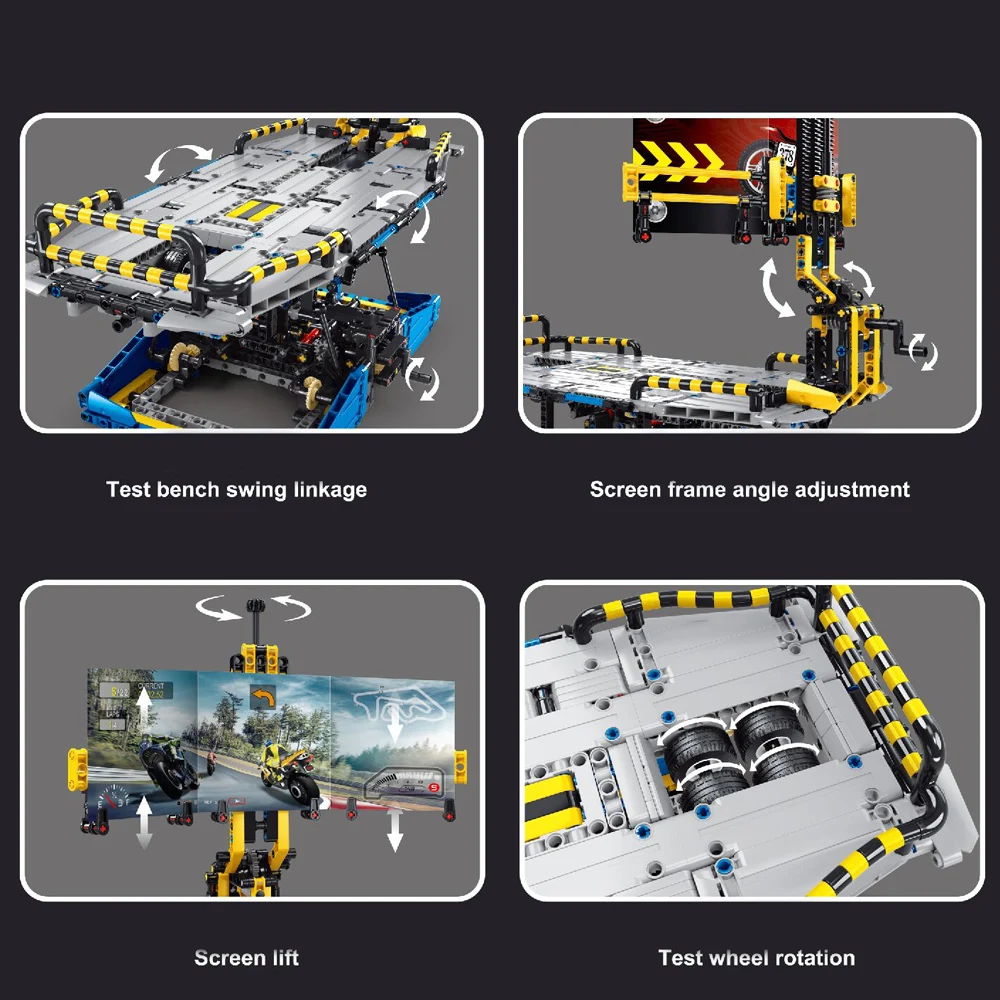 Test bench swing linkage

Screen frame angle adjustment

Screen lift

Test wheel rotation