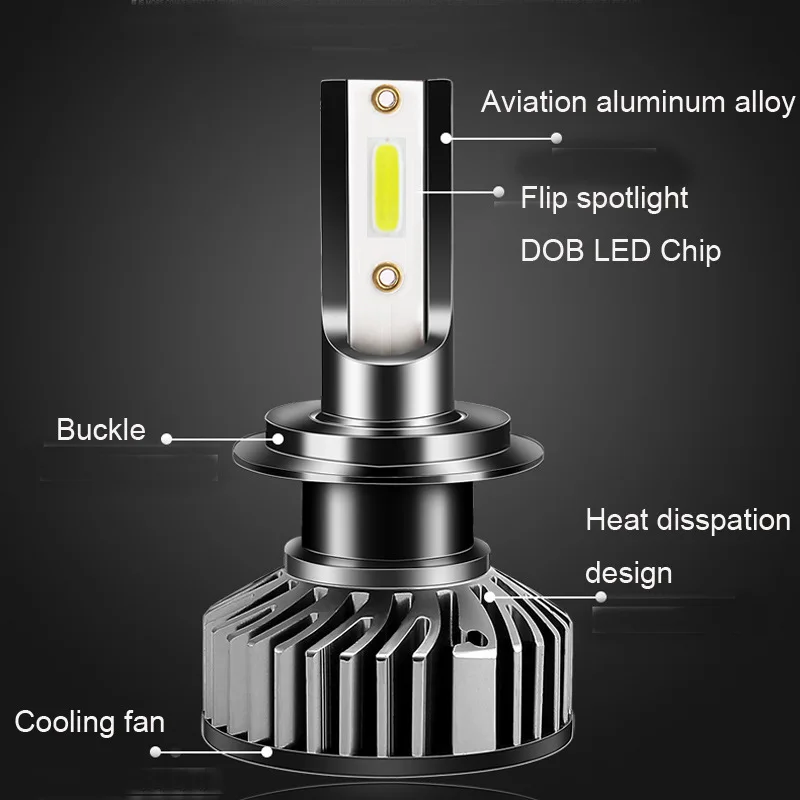 Aviation aluminum alloy

Flip spotlight
DOB LED Chip

Buckle

Heat disspation
design

Cooling fan