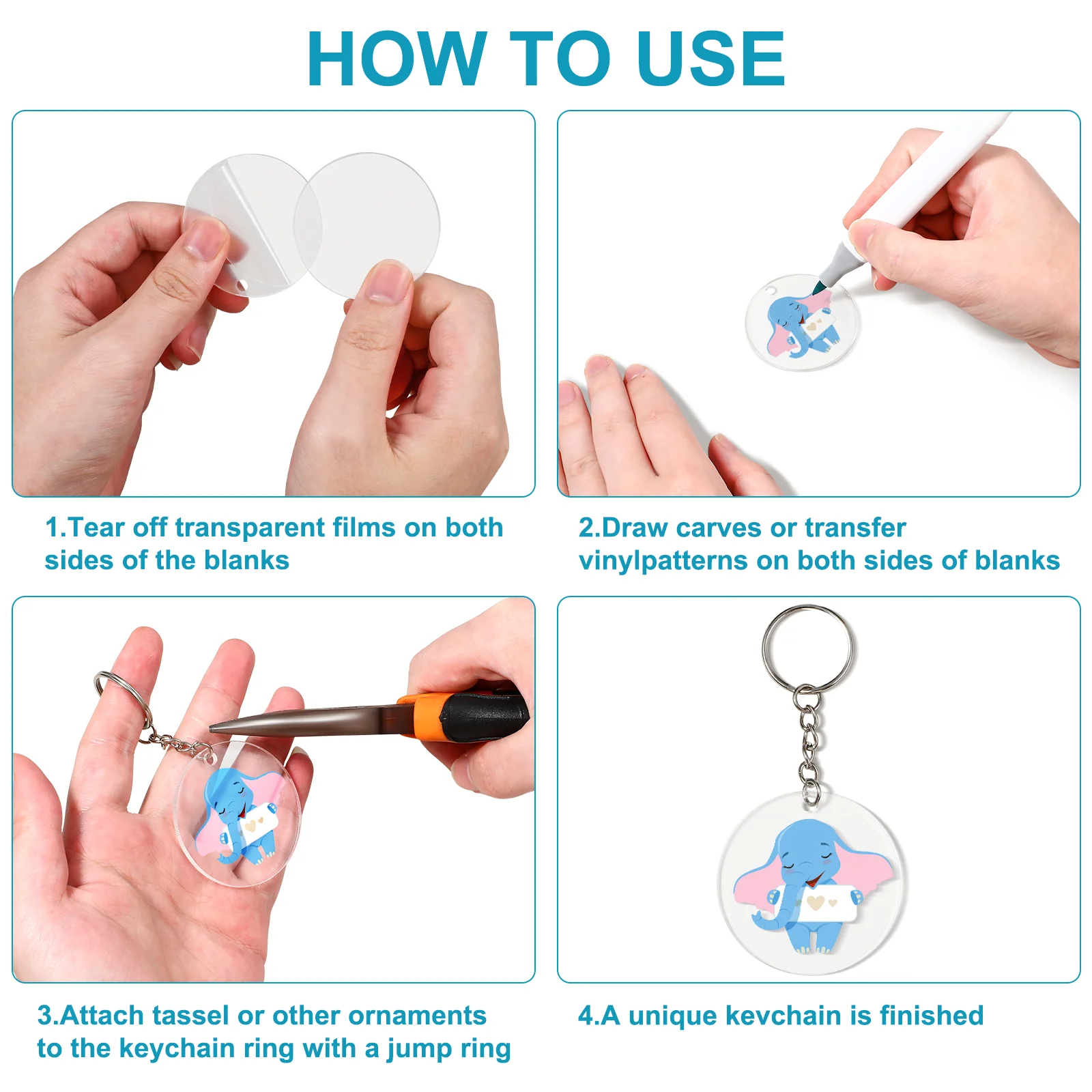 HOW TO USE

1.Tear off transparent films on both sides of the blanks

2.Draw carves or transfer vinylpatterns on both sides of blanks

3.Attach tassel or other ornaments to the keychain ring with a jump ring

4.A unique kevchain is finished