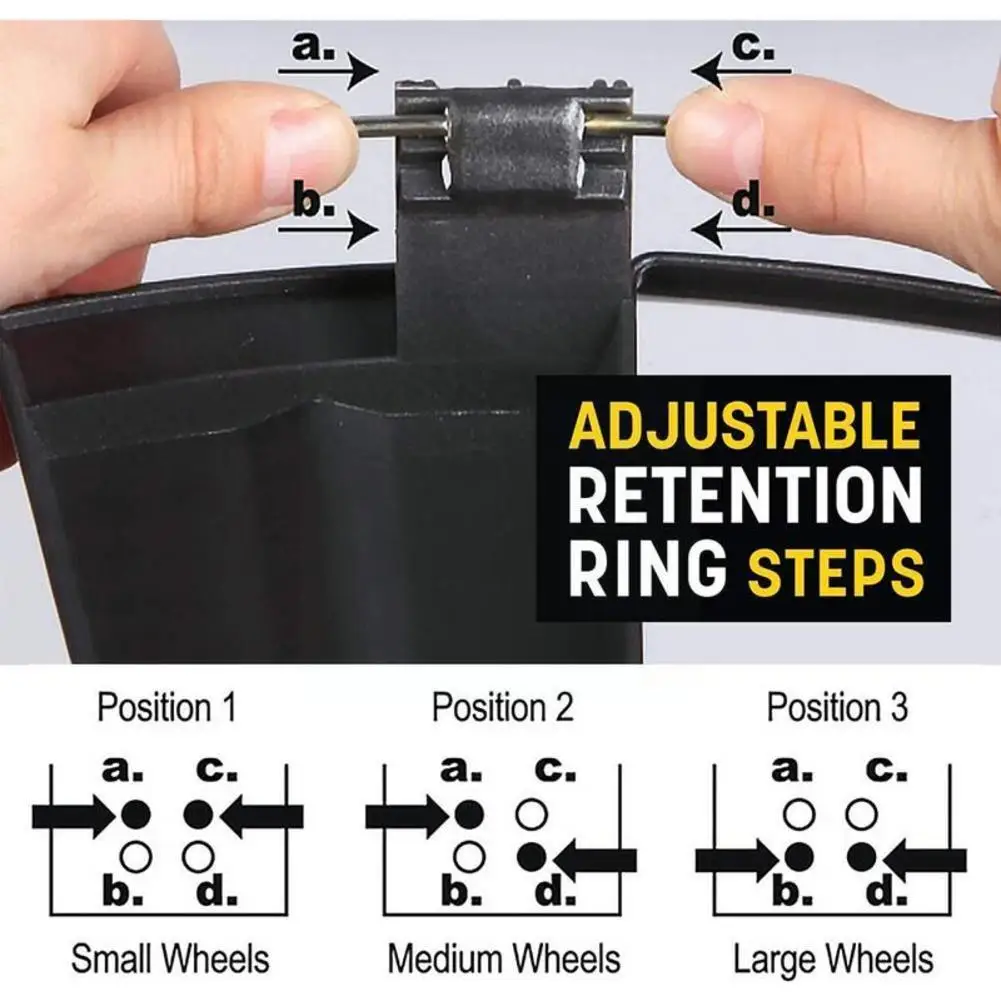 a.

c.

b.

d.

ADJUSTABLE RETENTION RING STEPS

Position 1

a. c.

b. d.

Small Wheels

Position 2

a. c.

b. d.

Medium Wheels

Position 3

a. c.

b. d.

Large Wheels