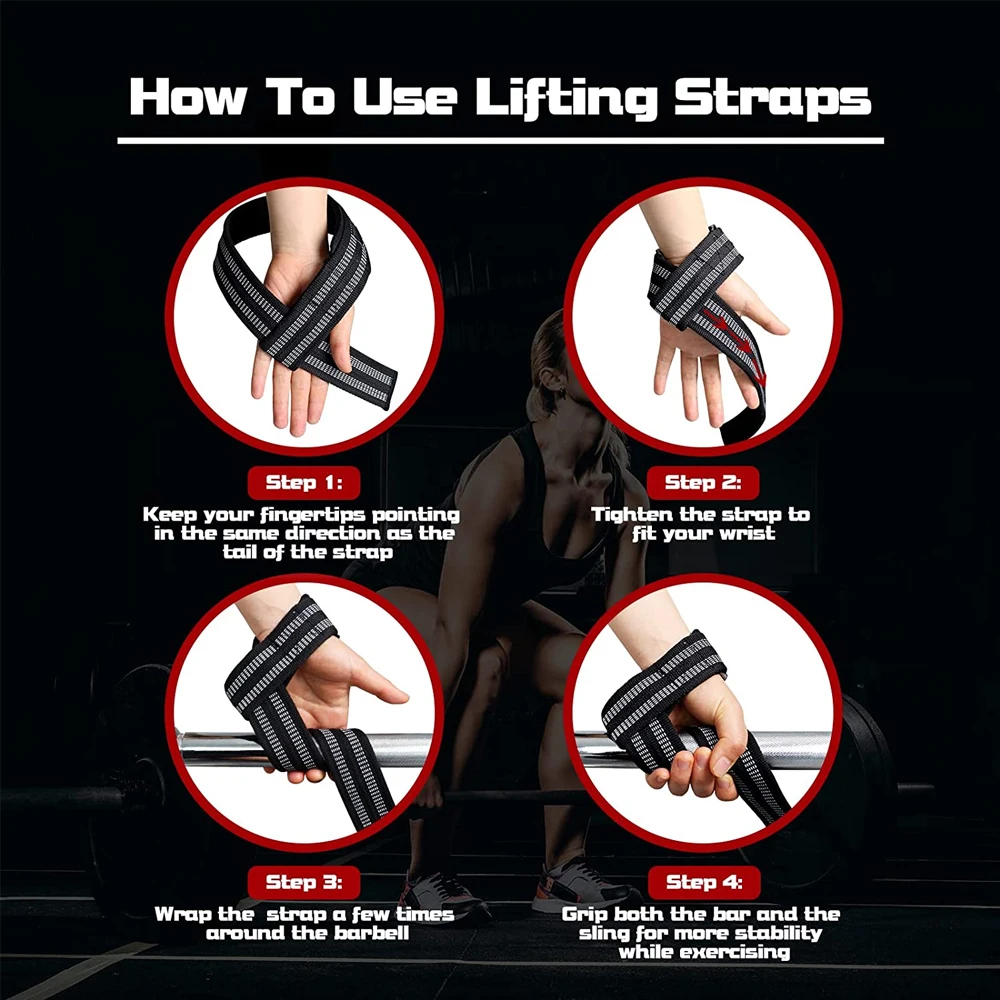 How To Use Lifting Straps

Step 1:

Keep your fingertips pointing in the same direction as the tail of the strap

Step 2:

Tighten the strap to fit your wrist

Step 3:

Wrap the  strap a few times around the barbell

Step 4:

Grip both the bar and the sling for more stability while exercising