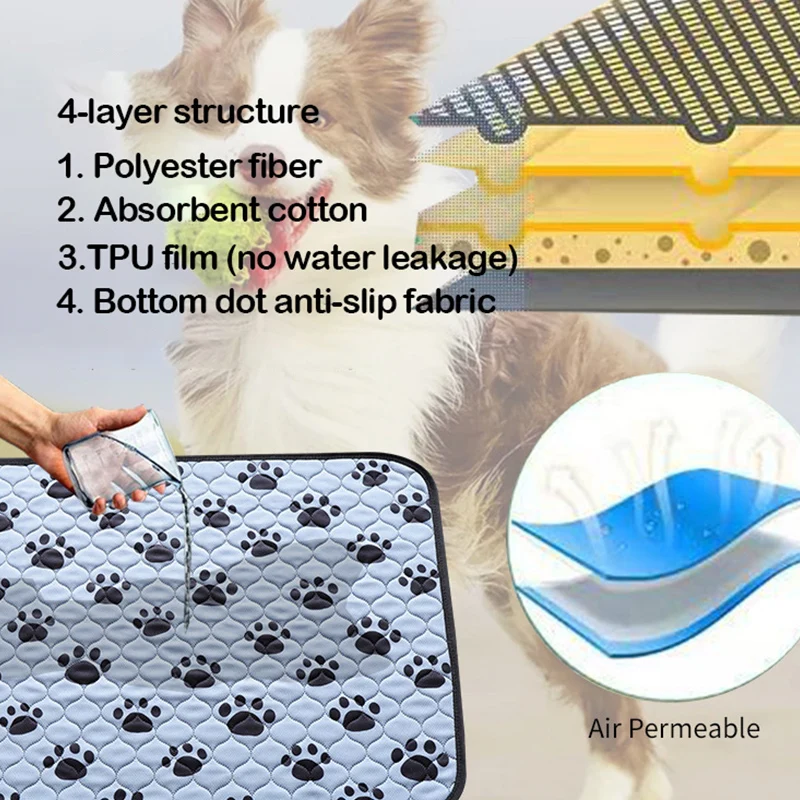 4-layer structure

1. Polyester fiber
2. Absorbent cotton
3.TPU film (no water leakage)
4. Bottom dot anti-slip fabric

Air Permeable