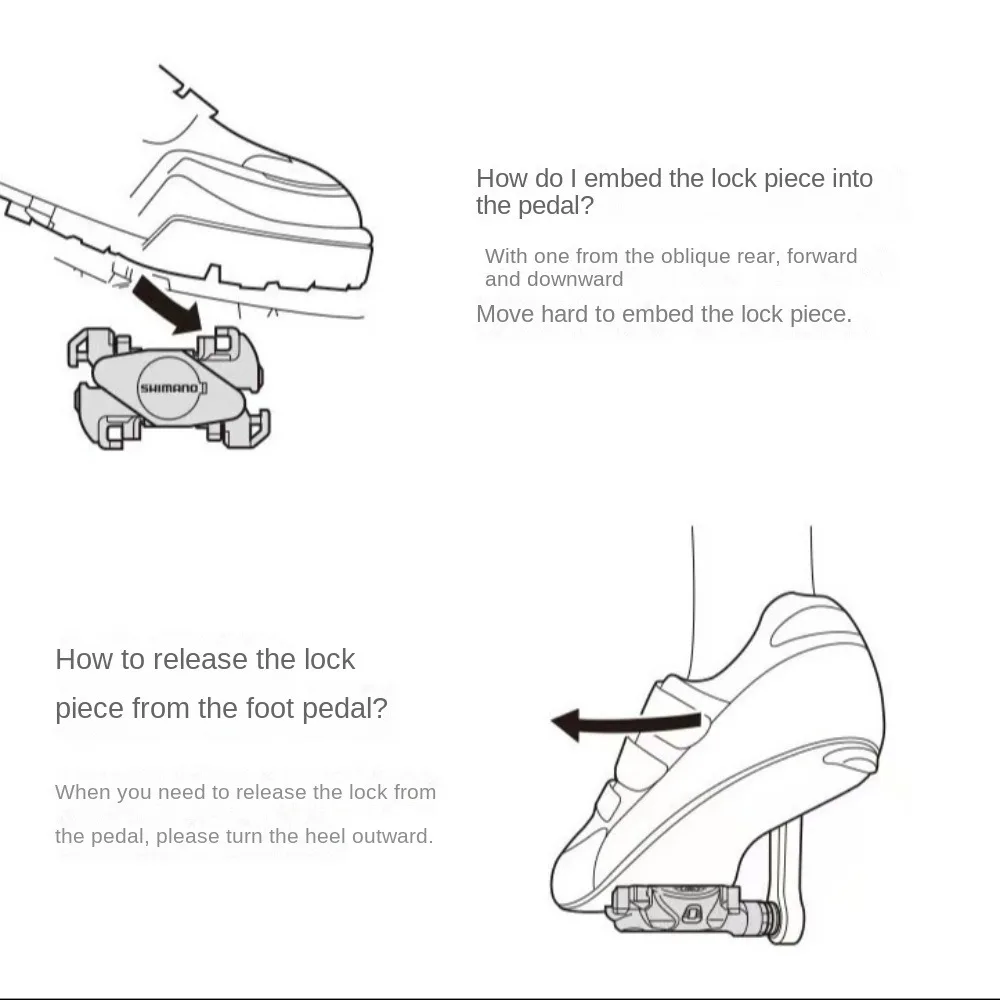 SHIMANO

How do I embed the lock piece into the pedal?

With one from the oblique rear, forward and downward

Move hard to embed the lock piece.

How to release the lock piece from the foot pedal?

When you need to release the lock from the pedal, please turn the heel outward.