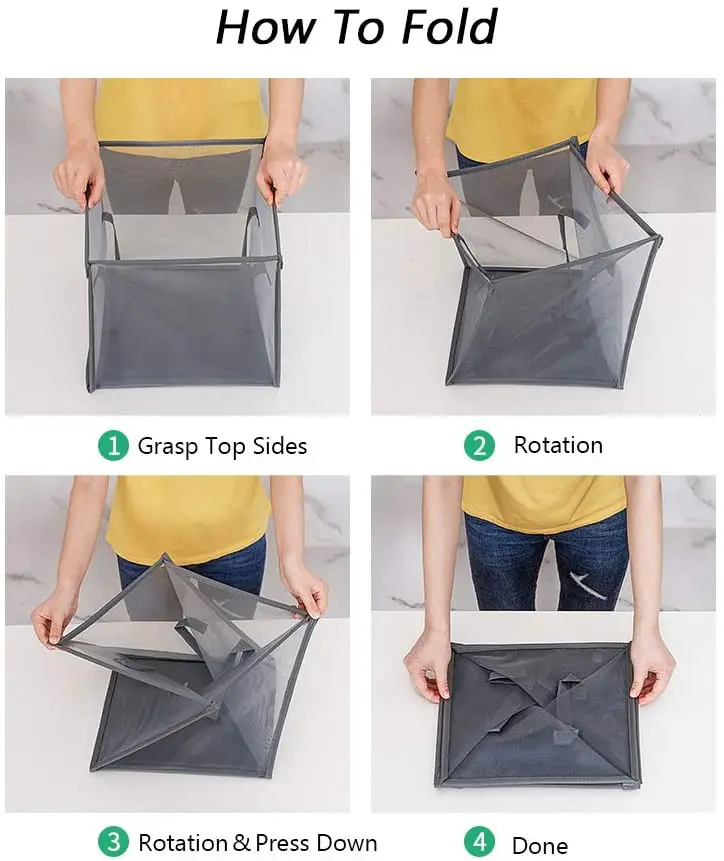 How To Fold

1 Grasp Top Sides

2 Rotation

3 Rotation & Press Down

4 Done