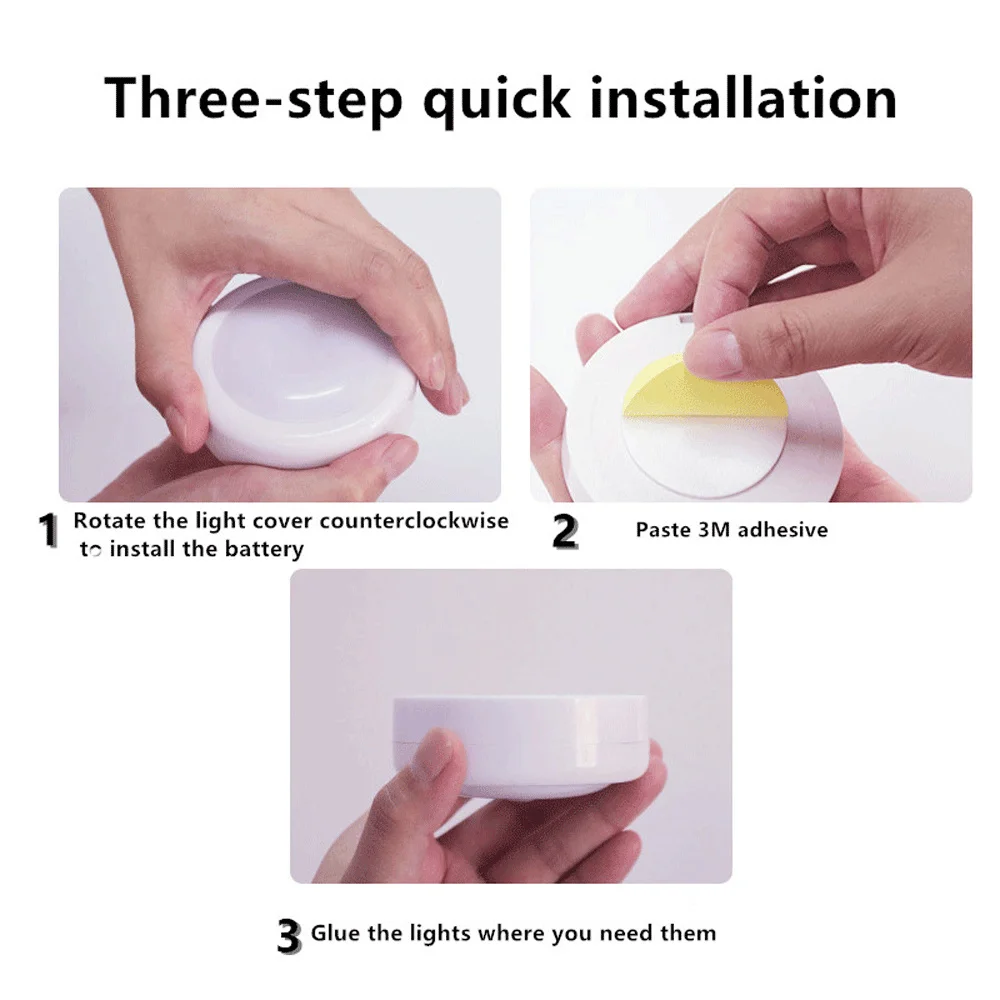 Three-step quick installation

1 Rotate the light cover counterclockwise to install the battery

2 Paste 3M adhesive

3 Glue the lights where you need them