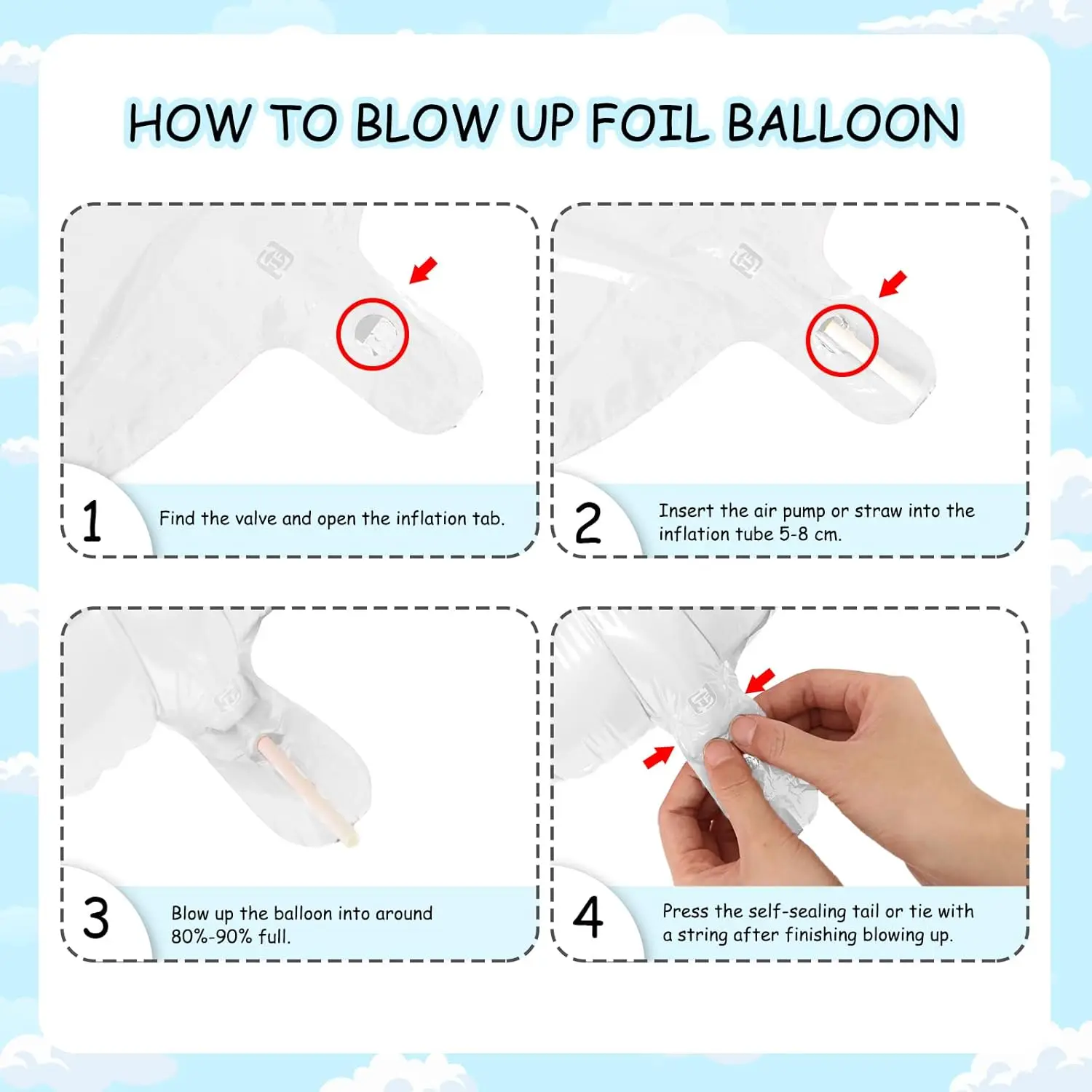 HOW TO BLOW UP FOIL BALLOON

1 Find the valve and open the inflation tab.

2 Insert the air pump or straw into the inflation tube 5-8 cm.

3 Blow up the balloon into around 80%-90% full.

4 Press the self-sealing tail or tie with a string after finishing blowing up.