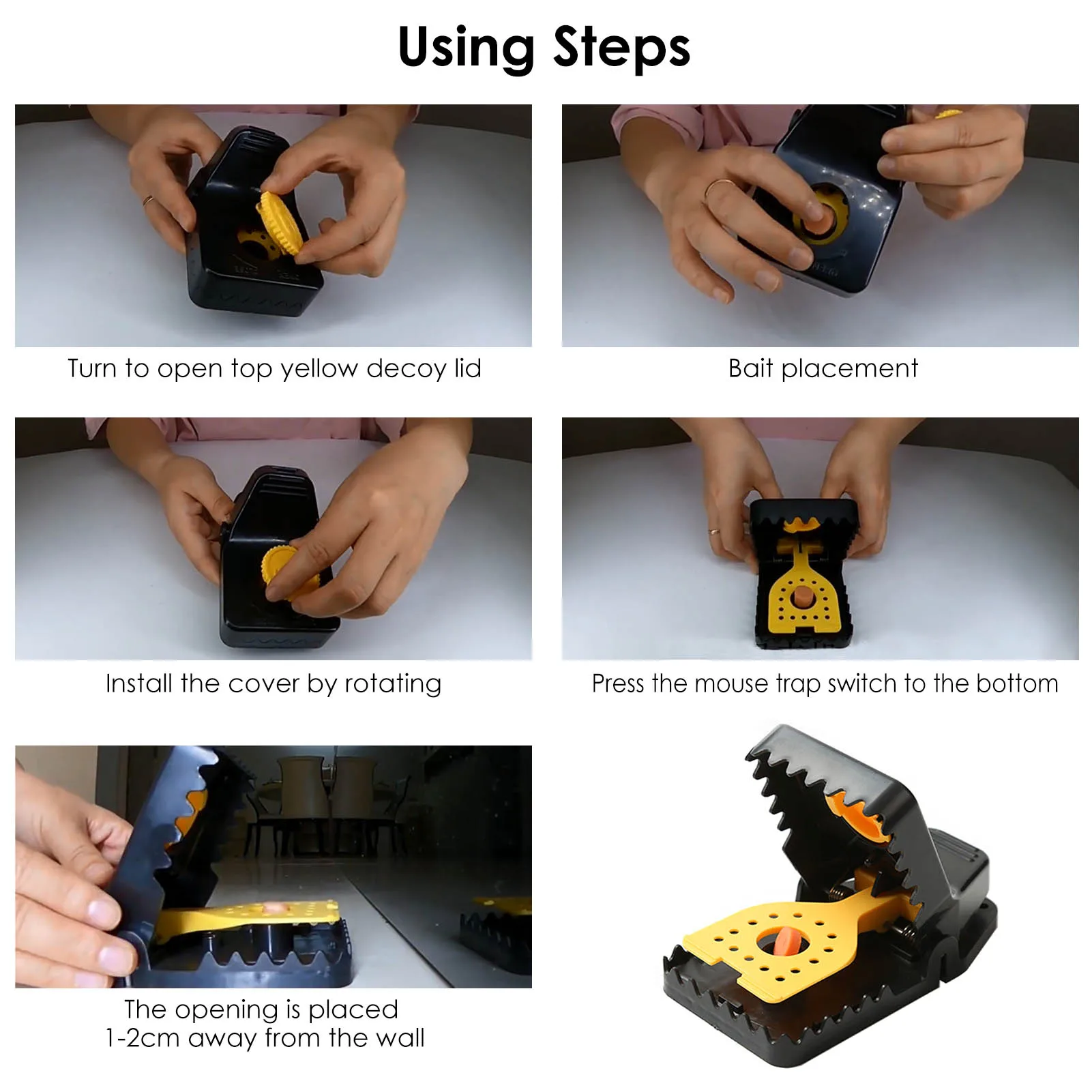 Using Steps

Turn to open top yellow decoy lid

Bait placement

Install the cover by rotating

Press the mouse trap switch to the bottom

The opening is placed 1-2cm away from the wall