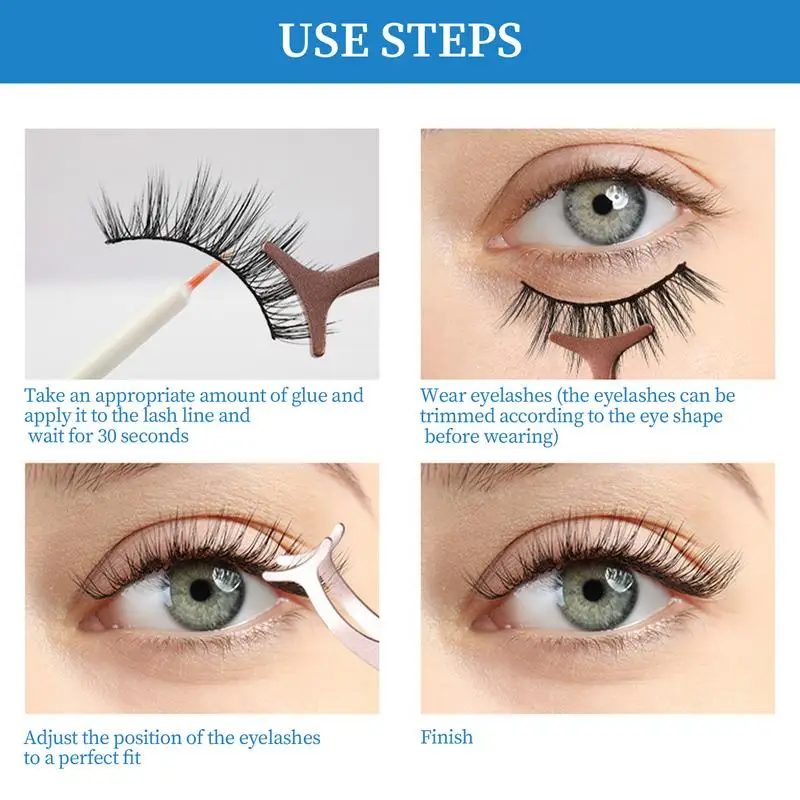 USE STEPS

Take an appropriate amount of glue and apply it to the lash line and wait for 30 seconds

Wear eyelashes (the eyelashes can be trimmed according to the eye shape before wearing)

Adjust the position of the eyelashes to a perfect fit

Finish