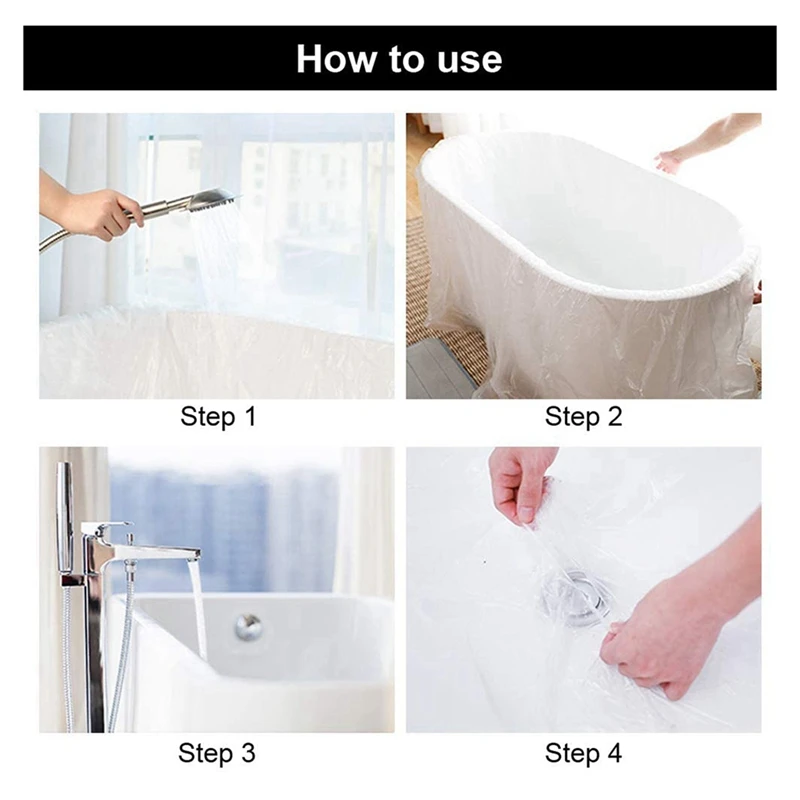 How to use

Step 1

Step 2

Step 3

Step 4