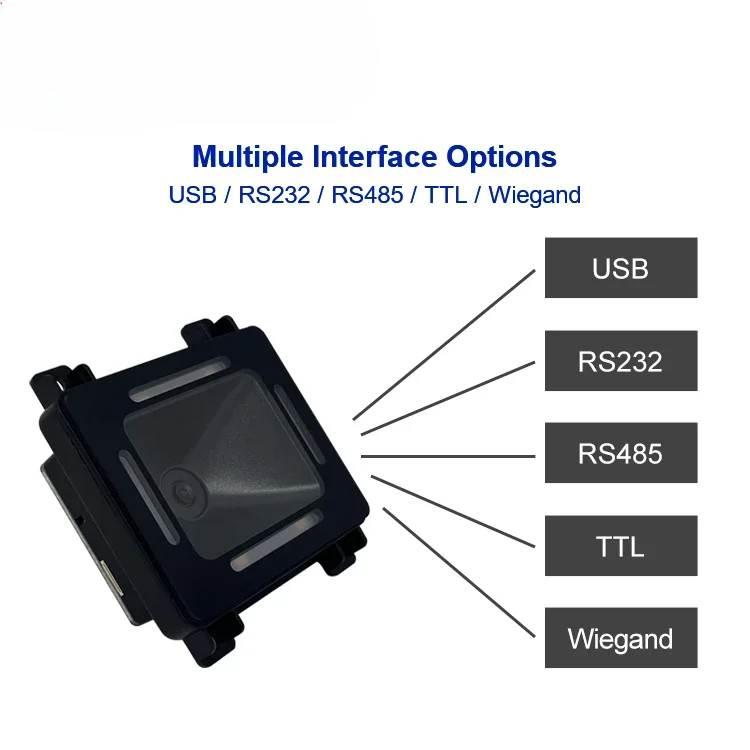 Multiple Interface Options

USB / RS232 / RS485 / TTL / Wiegand

USB

RS232

RS485

TTL

Wiegand