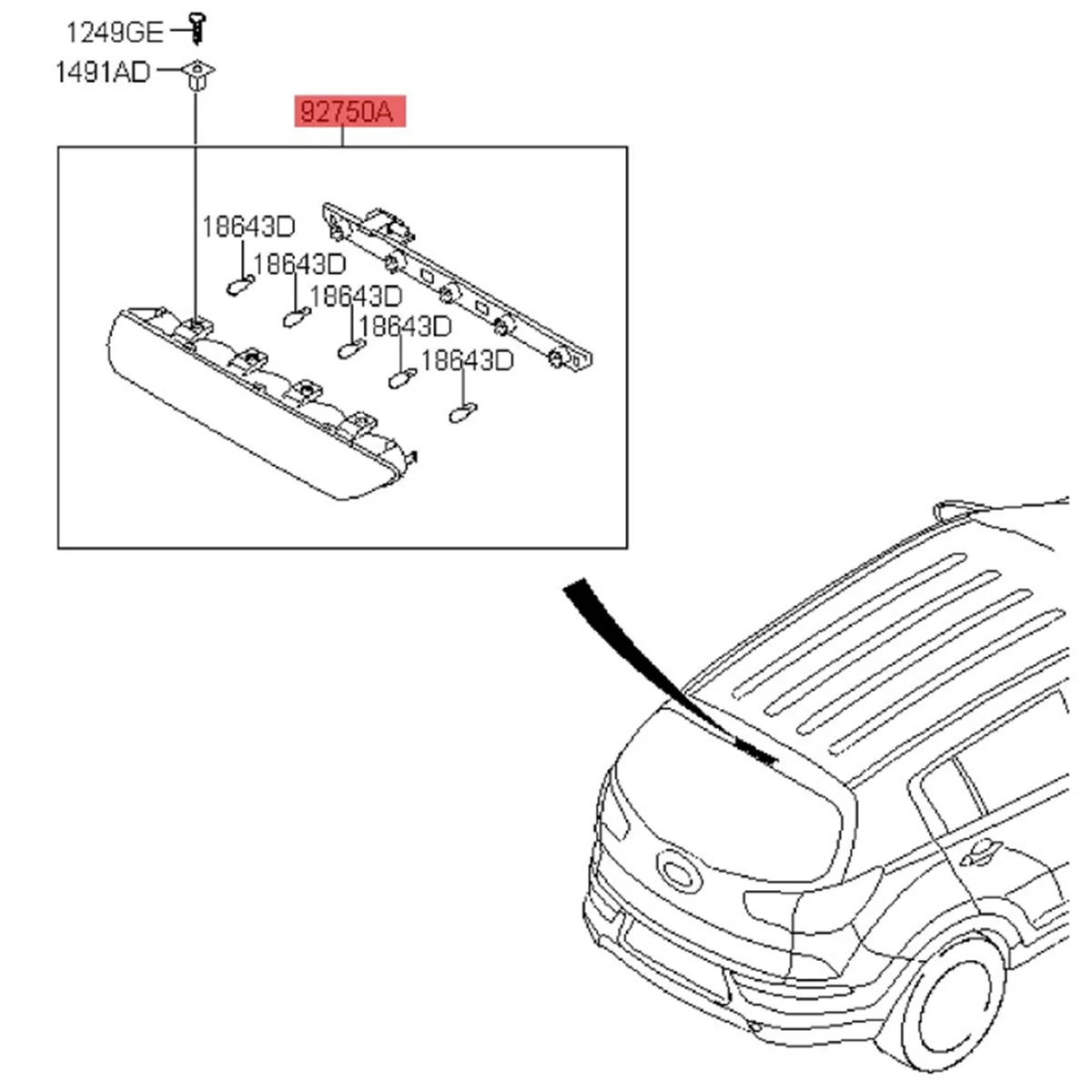 1249GE
1491AD
92750A
18643D
18643D
18643D
18643D
18643D