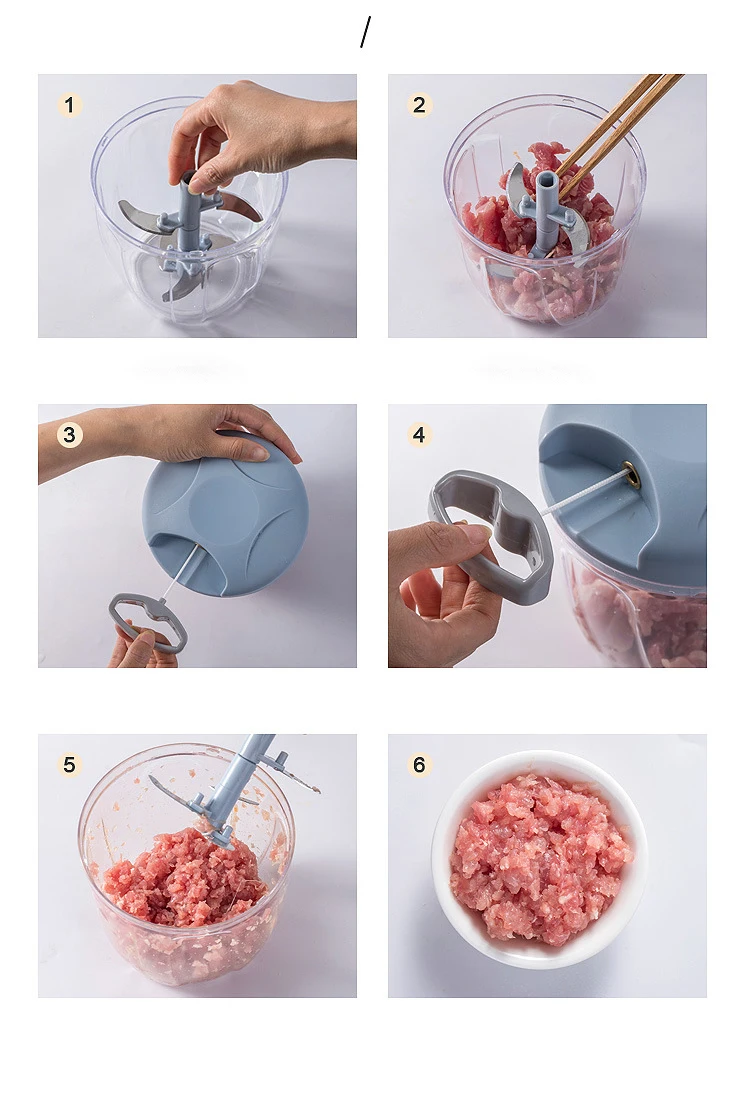 /

1

2

3

4

5

6