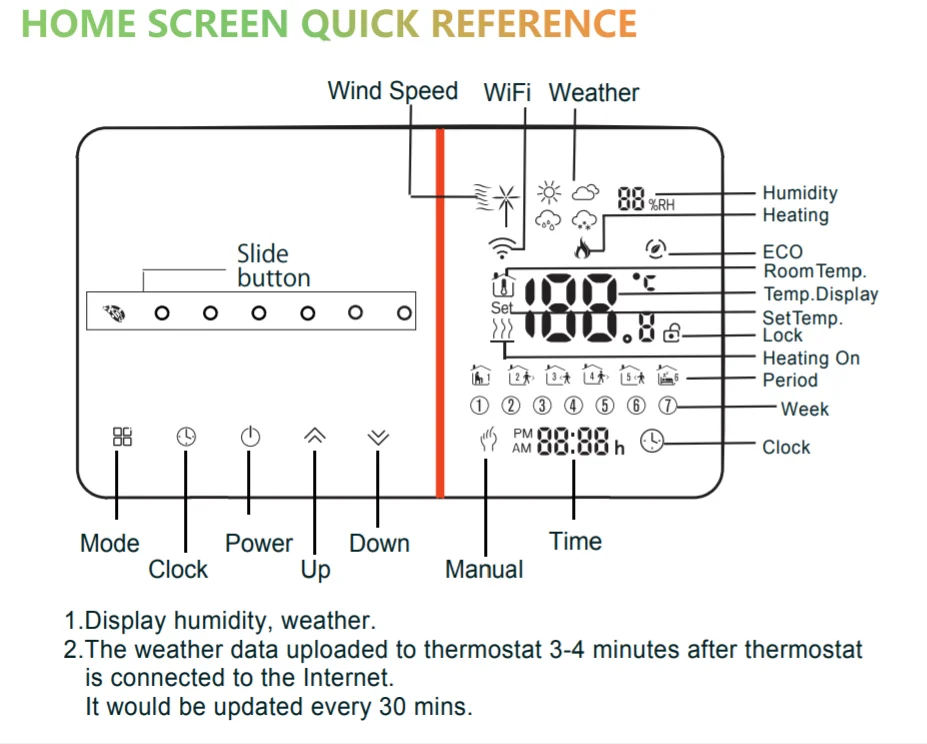 HOME SCREEN QUICK REFERENCE

Wind Speed
WiFi
Weather

Slide button

88 %RH
Humidity
Heating
ECO
RoomTemp.
Temp.Display
SetTemp.
Lock
Heating On
Period
Week
Clock

Set
188.8 °C

1 2 3 4 5 6
① ② ③ ④ ⑤ ⑥ ⑦

PM AM 88:88 h

Mode
Clock
Power
Up
Down
Manual
Time

1.Display humidity, weather.
2.The weather data uploaded to thermostat 3-4 minutes after thermostat is connected to the Internet.
It would be updated every 30 mins.