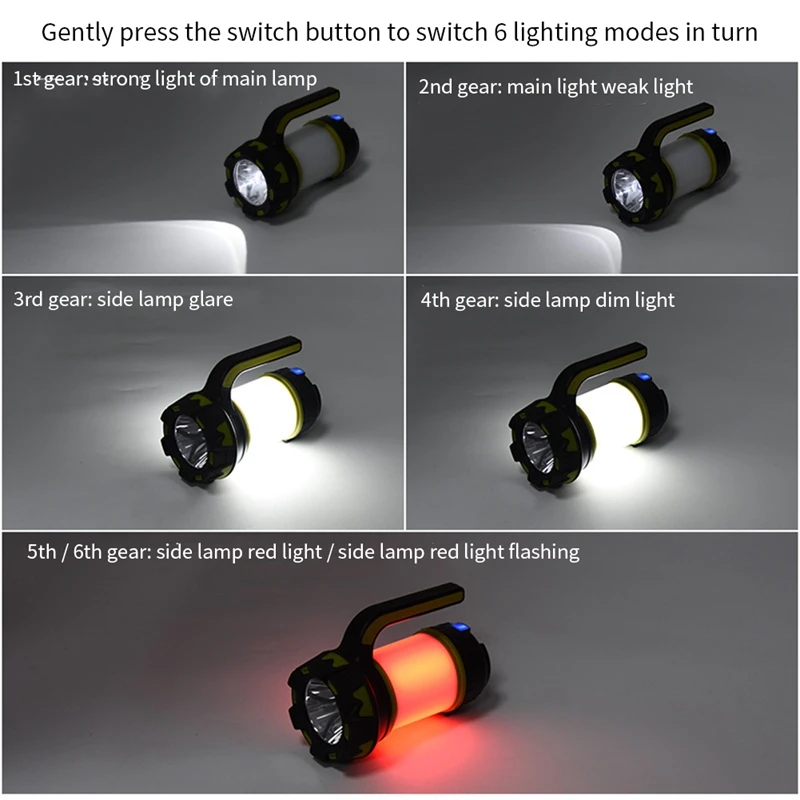 Gently press the switch button to switch 6 lighting modes in turn

1st gear: strong light of main lamp

2nd gear: main light weak light

3rd gear: side lamp glare

4th gear: side lamp dim light

5th / 6th gear: side lamp red light / side lamp red light flashing