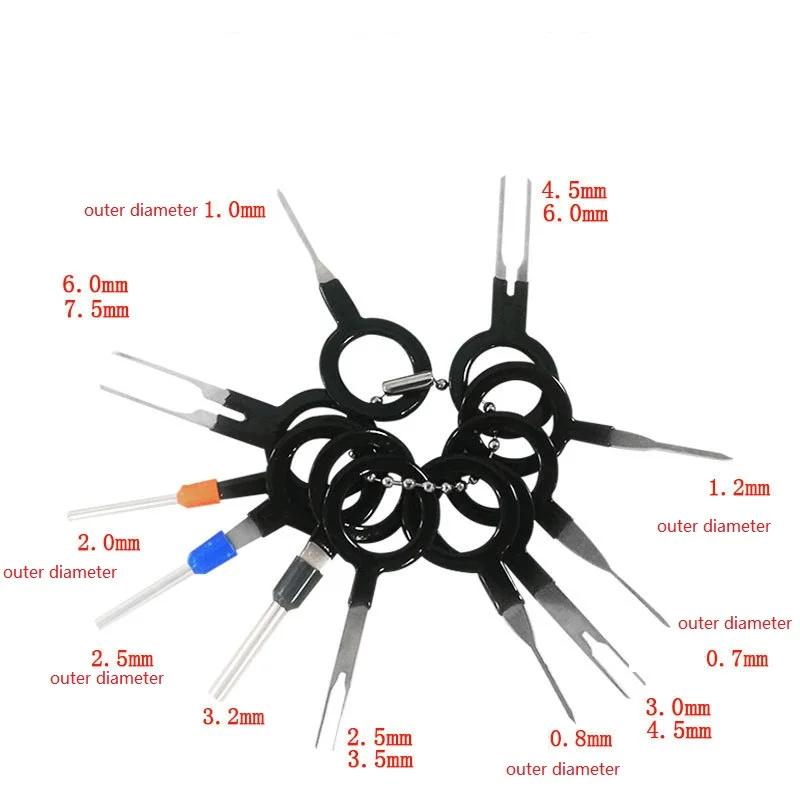 outer diameter 1.0mm

4.5mm
6.0mm

6.0mm
7.5mm

1.2mm
outer diameter

2.0mm
outer diameter

outer diameter
0.7mm

2.5mm
outer diameter

3.2mm

2.5mm
3.5mm

0.8mm
outer diameter

3.0mm
4.5mm