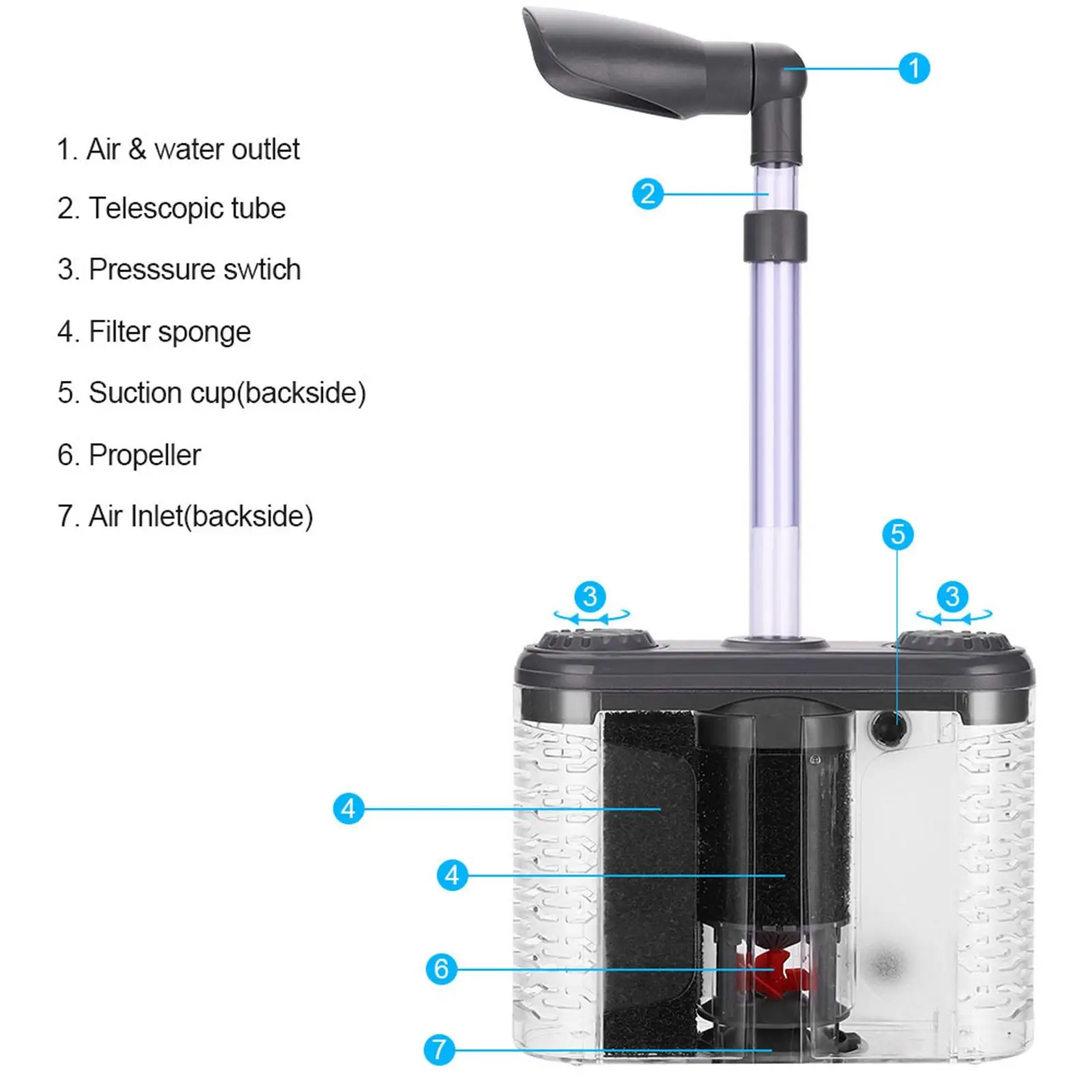 1. Air & water outlet

2. Telescopic tube

3. Presssure swtich

4. Filter sponge

5. Suction cup(backside)

6. Propeller

7. Air Inlet(backside)

1

2

5

3

3

4

4

6

7