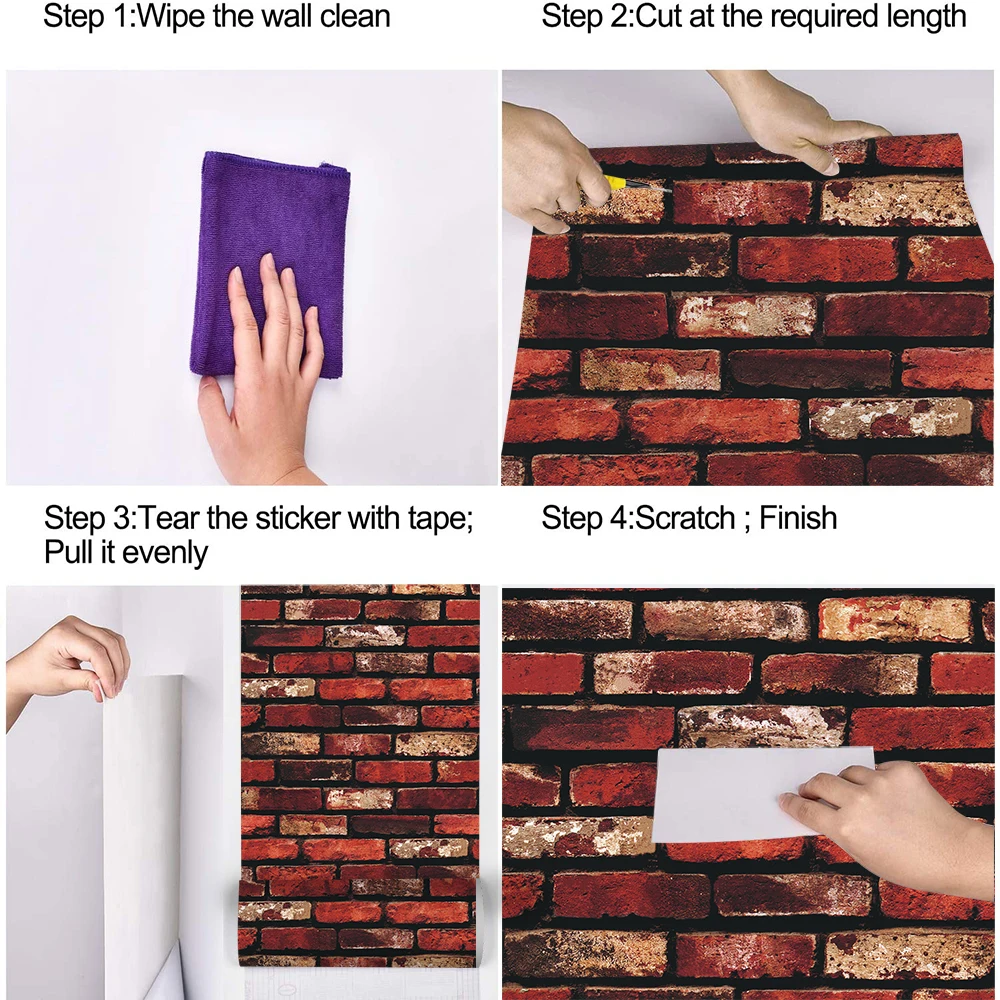 Step 1:Wipe the wall clean

Step 2:Cut at the required length

Step 3:Tear the sticker with tape; Pull it evenly

Step 4:Scratch ; Finish