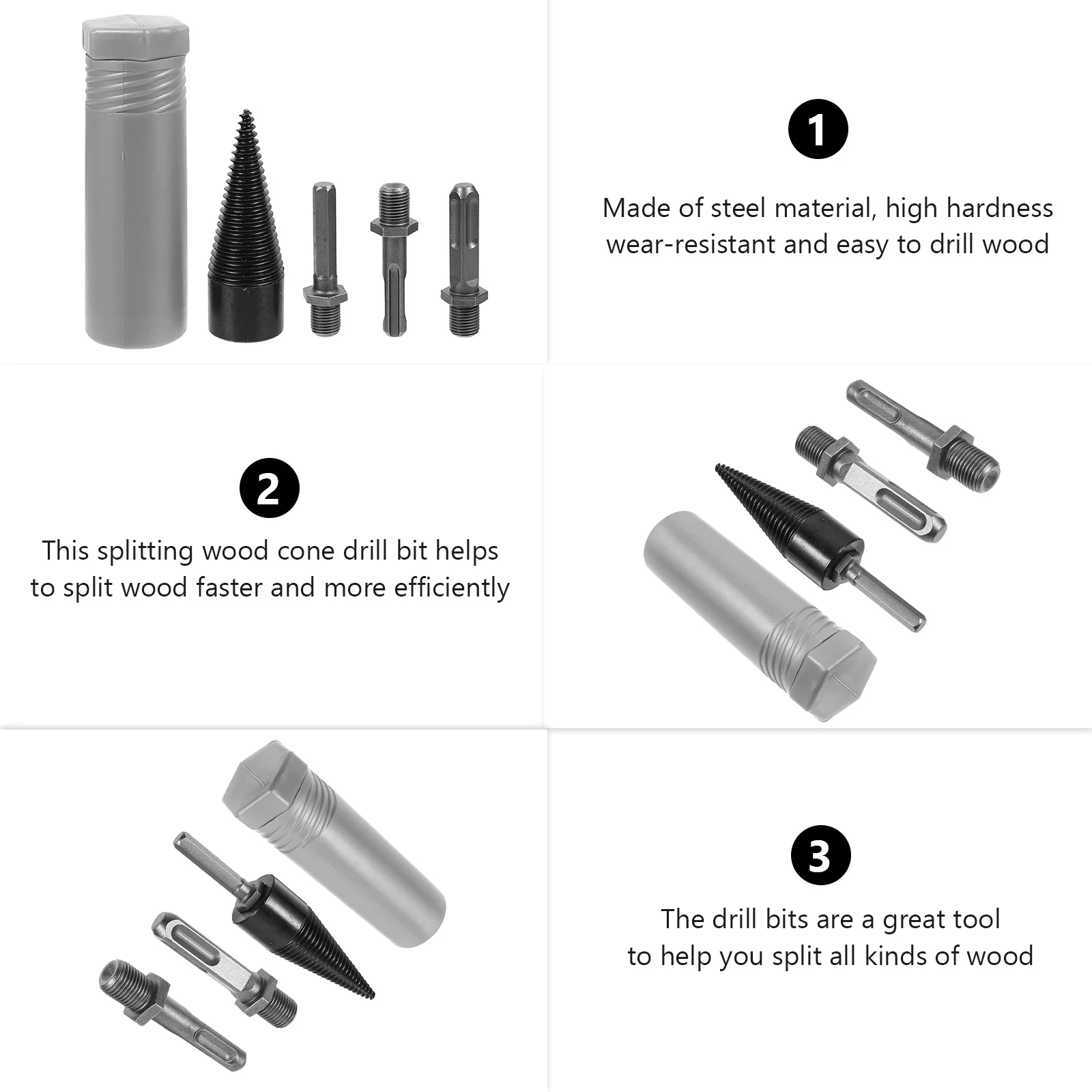 1

Made of steel material, high hardness wear-resistant and easy to drill wood

2

This splitting wood cone drill bit helps to split wood faster and more efficiently

3

The drill bits are a great tool to help you split all kinds of wood