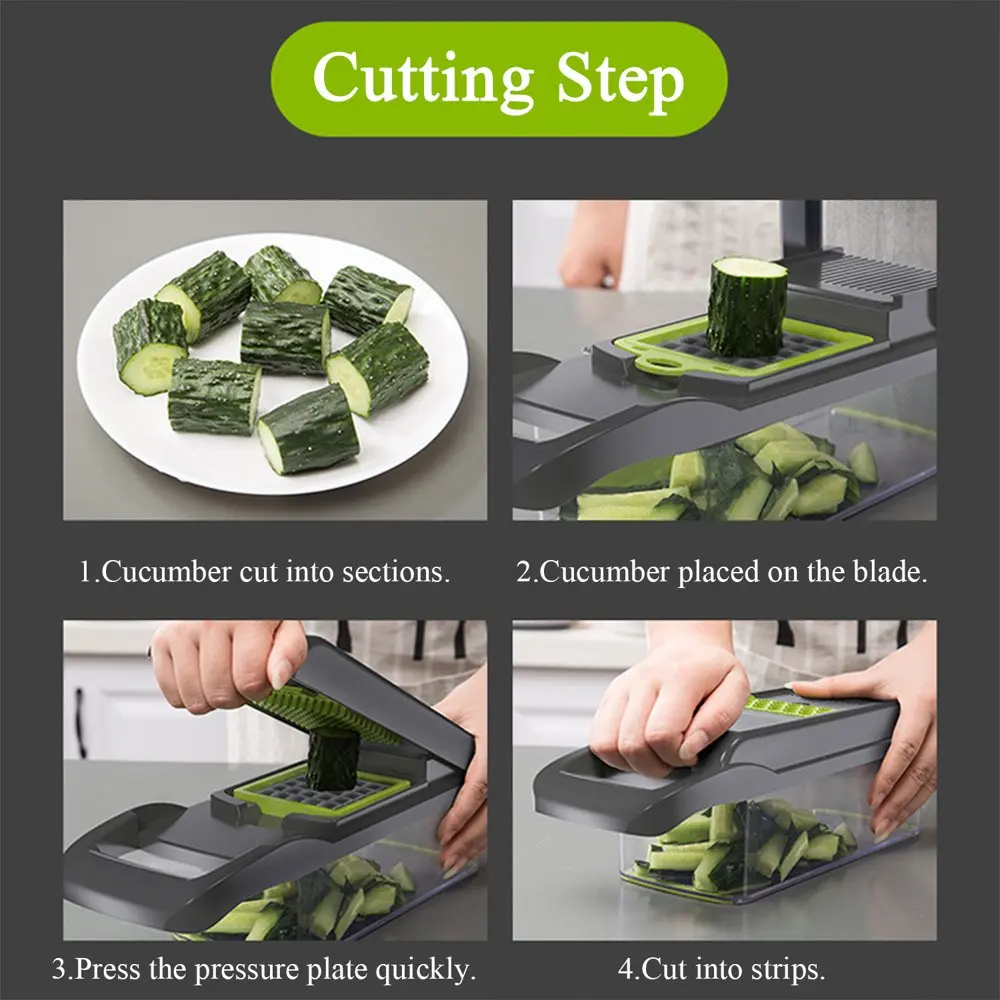 Cutting Step

1.Cucumber cut into sections.

2.Cucumber placed on the blade.

3.Press the pressure plate quickly.

4.Cut into strips.