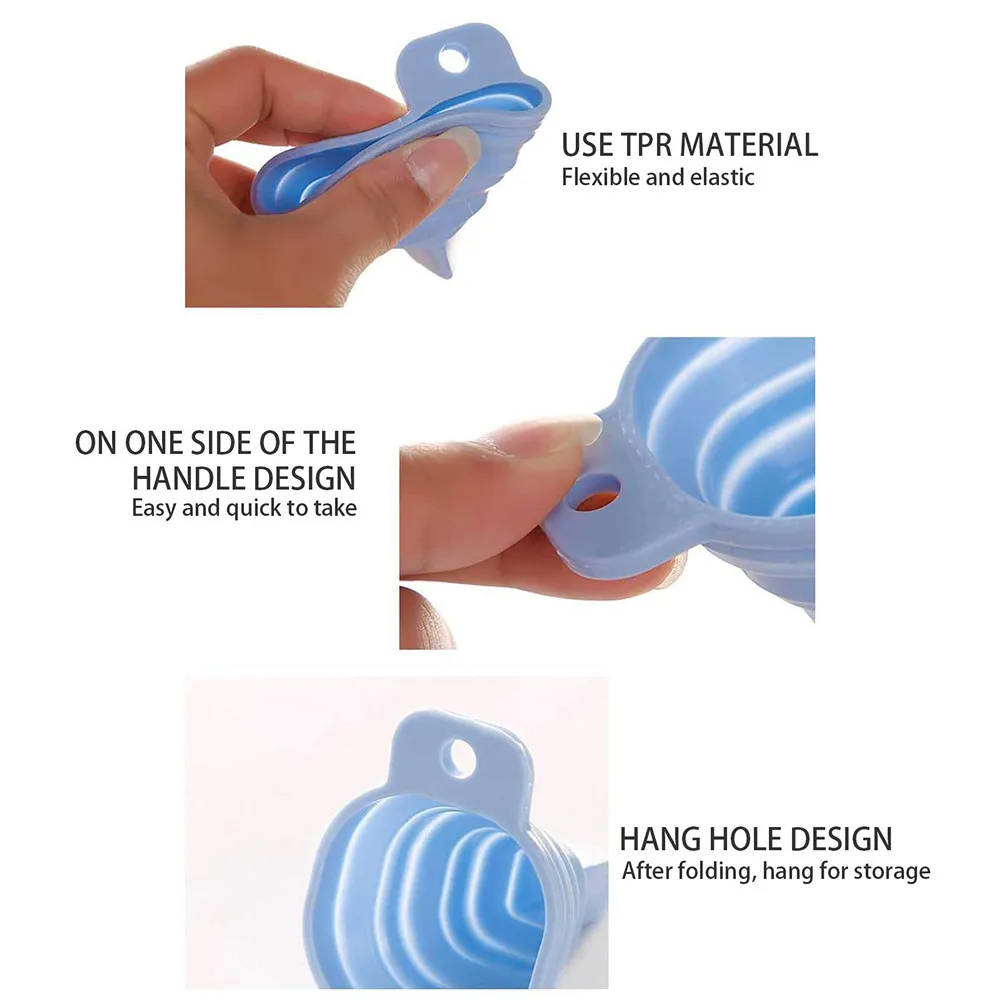 USE TPR MATERIAL
Flexible and elastic

ON ONE SIDE OF THE HANDLE DESIGN
Easy and quick to take

HANG HOLE DESIGN
After folding, hang for storage