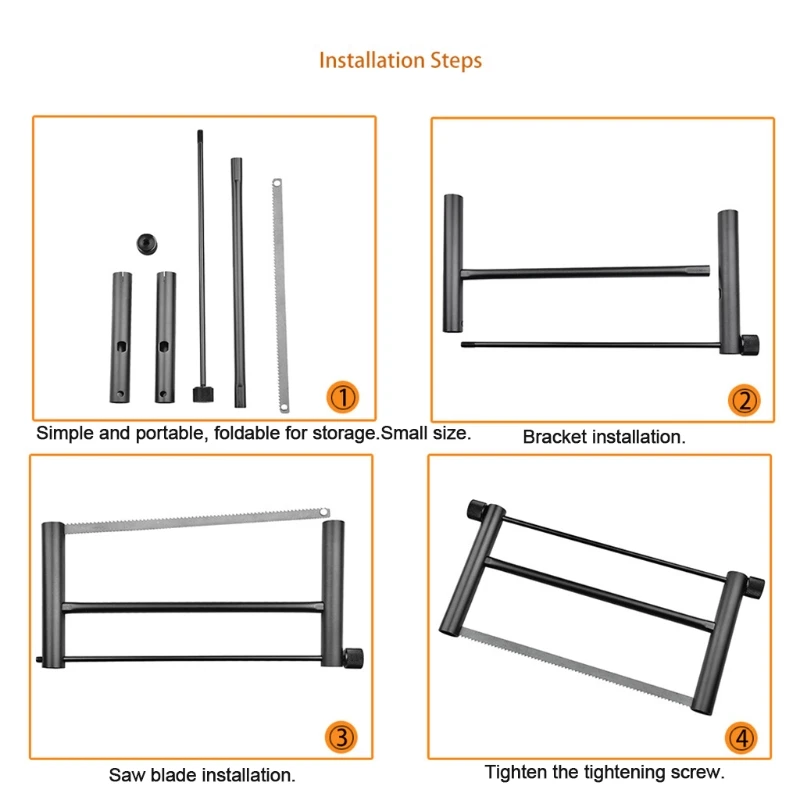 Installation Steps

①

Simple and portable, foldable for storage.Small size.

②

Bracket installation.

③

Saw blade installation.

④

Tighten the tightening screw.